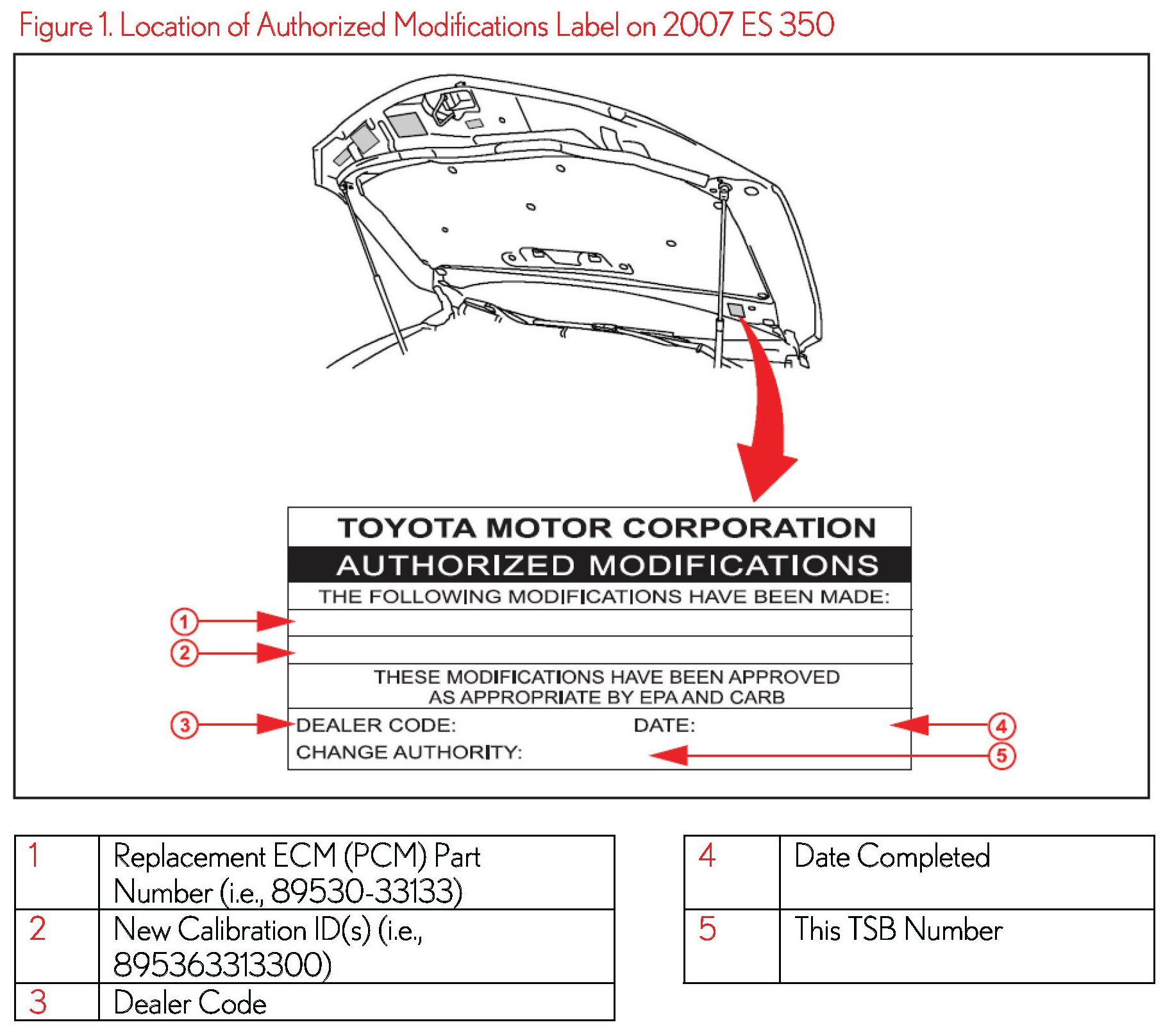 Figure 1. Location of Authorized Modifications Label on 2007 ES 350

TOYOTA MOTOR CORPORATION
AUTHORIZED MODIFICATIONS
THE FOLLOWING MODIFICATIONS HAVE BEEN MADE:

1
2

THESE MODIFICATIONS HAVE BEEN APPROVED AS APPROPRIATE BY EPA AND CARB

3
DEALER CODE:
DATE:
4
CHANGE AUTHORITY:
5

| 1 | Replacement ECM (PCM) Part Number (i.e., 89530-33133) |
|---|---|
| 2 | New Calibration ID(s) (i.e., 895363313300) |
| 3 | Dealer Code |

| 4 | Date Completed |
|---|---|
| 5 | This TSB Number |