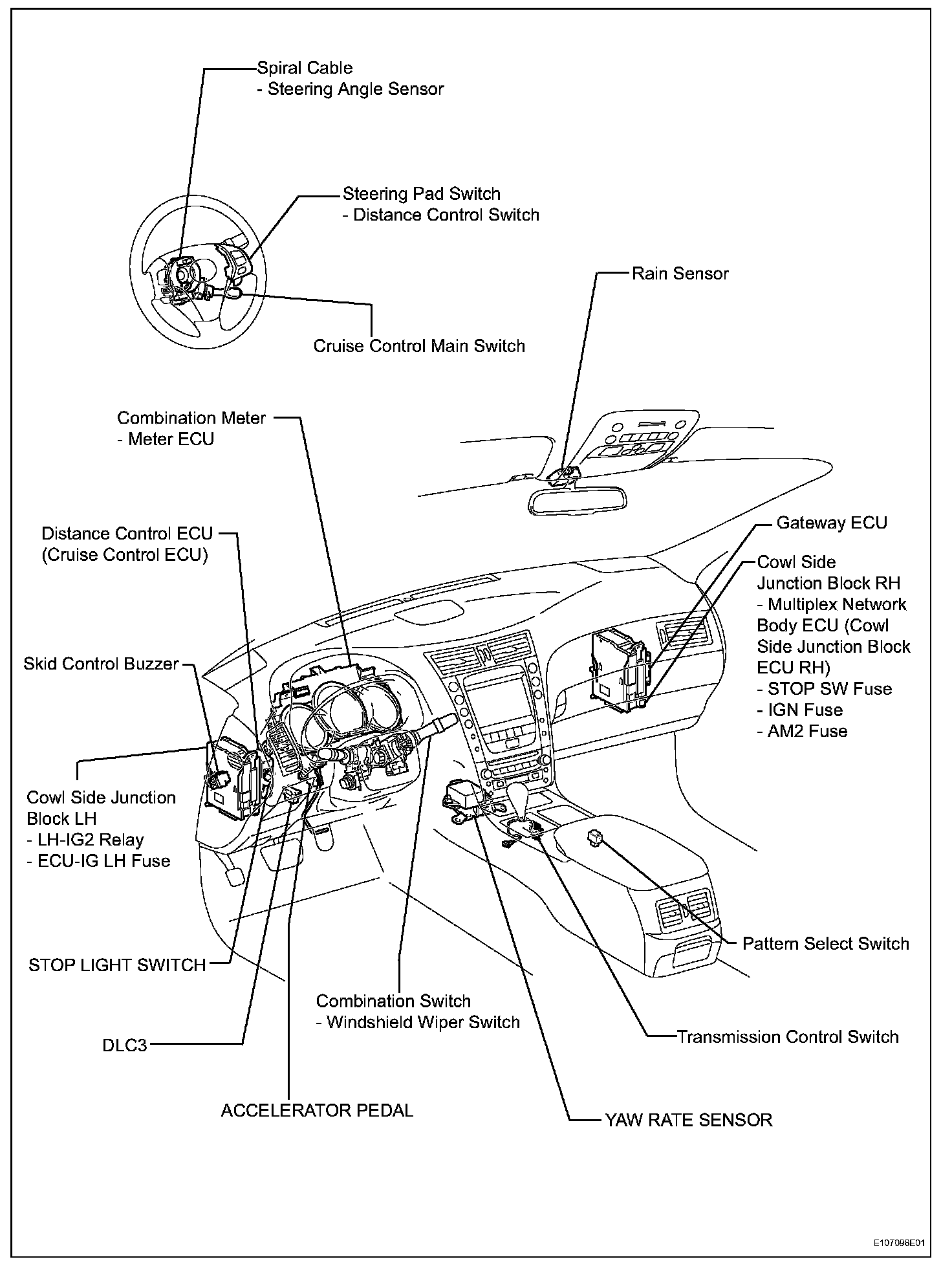 Spiral Cable
- Steering Angle Sensor

Steering Pad Switch
- Distance Control Switch

Rain Sensor

Cruise Control Main Switch

Combination Meter
- Meter ECU

Distance Control ECU
(Cruise Control ECU)

Gateway ECU

Cowl Side
Junction Block RH
- Multiplex Network
Body ECU (Cowl
Side Junction Block
ECU RH)
- STOP SW Fuse
- IGN Fuse
- AM2 Fuse

Skid Control Buzzer

Cowl Side Junction
Block LH
- LH-IG2 Relay
- ECU-IG LH Fuse

Pattern Select Switch

STOP LIGHT SWITCH

Combination Switch
- Windshield Wiper Switch

DLC3

Transmission Control Switch

ACCELERATOR PEDAL

YAW RATE SENSOR

E107096E01