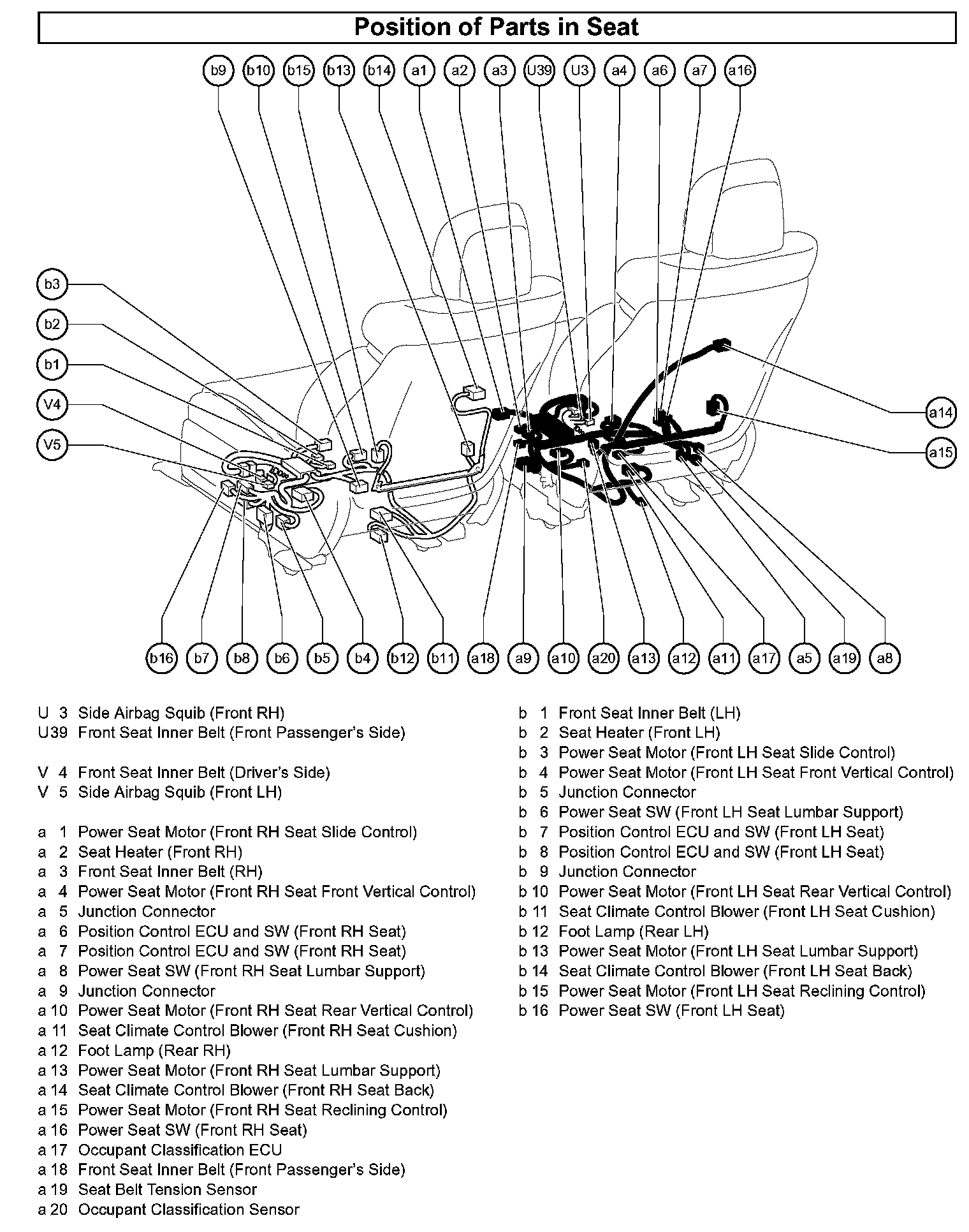 Position of Parts in Seat

b9 b10 b15 b13 b14 a1 a2 a3 U39 U3 a4 a6 a7 a16

b3
b2
b1
V4
V5

a14
a15

b16 b7 b8 b6 b5 b4 b12 b11 a18 a9 a10 a20 a13 a12 a11 a17 a5 a19 a8

U 3 Side Airbag Squib (Front RH)
U39 Front Seat Inner Belt (Front Passenger's Side)

V 4 Front Seat Inner Belt (Driver's Side)
V 5 Side Airbag Squib (Front LH)

a 1 Power Seat Motor (Front RH Seat Slide Control)
a 2 Seat Heater (Front RH)
a 3 Front Seat Inner Belt (RH)
a 4 Power Seat Motor (Front RH Seat Front Vertical Control)
a 5 Junction Connector
a 6 Position Control ECU and SW (Front RH Seat)
a 7 Position Control ECU and SW (Front RH Seat)
a 8 Power Seat SW (Front RH Seat Lumbar Support)
a 9 Junction Connector
a 10 Power Seat Motor (Front RH Seat Rear Vertical Control)
a 11 Seat Climate Control Blower (Front RH Seat Cushion)
a 12 Foot Lamp (Rear RH)
a 13 Power Seat Motor (Front RH Seat Lumbar Support)
a 14 Seat Climate Control Blower (Front RH Seat Back)
a 15 Power Seat Motor (Front RH Seat Reclining Control)
a 16 Power Seat SW (Front RH Seat)
a 17 Occupant Classification ECU
a 18 Front Seat Inner Belt (Front Passenger's Side)
a 19 Seat Belt Tension Sensor
a 20 Occupant Classification Sensor

b 1 Front Seat Inner Belt (LH)
b 2 Seat Heater (Front LH)
b 3 Power Seat Motor (Front LH Seat Slide Control)
b 4 Power Seat Motor (Front LH Seat Front Vertical Control)
b 5 Junction Connector
b 6 Power Seat SW (Front LH Seat Lumbar Support)
b 7 Position Control ECU and SW (Front LH Seat)
b 8 Position Control ECU and SW (Front LH Seat)
b 9 Junction Connector
b 10 Power Seat Motor (Front LH Seat Rear Vertical Control)
b 11 Seat Climate Control Blower (Front LH Seat Cushion)
b 12 Foot Lamp (Rear LH)
b 13 Power Seat Motor (Front LH Seat Lumbar Support)
b 14 Seat Climate Control Blower (Front LH Seat Back)
b 15 Power Seat Motor (Front LH Seat Reclining Control)
b 16 Power Seat SW (Front LH Seat)