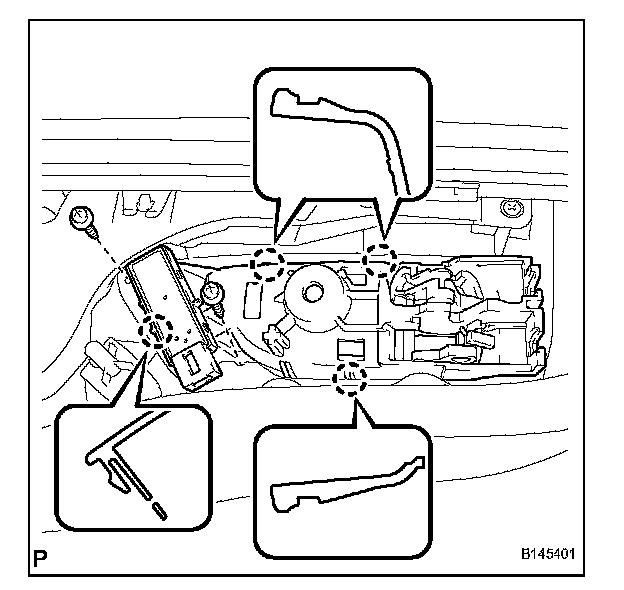 P

B145401