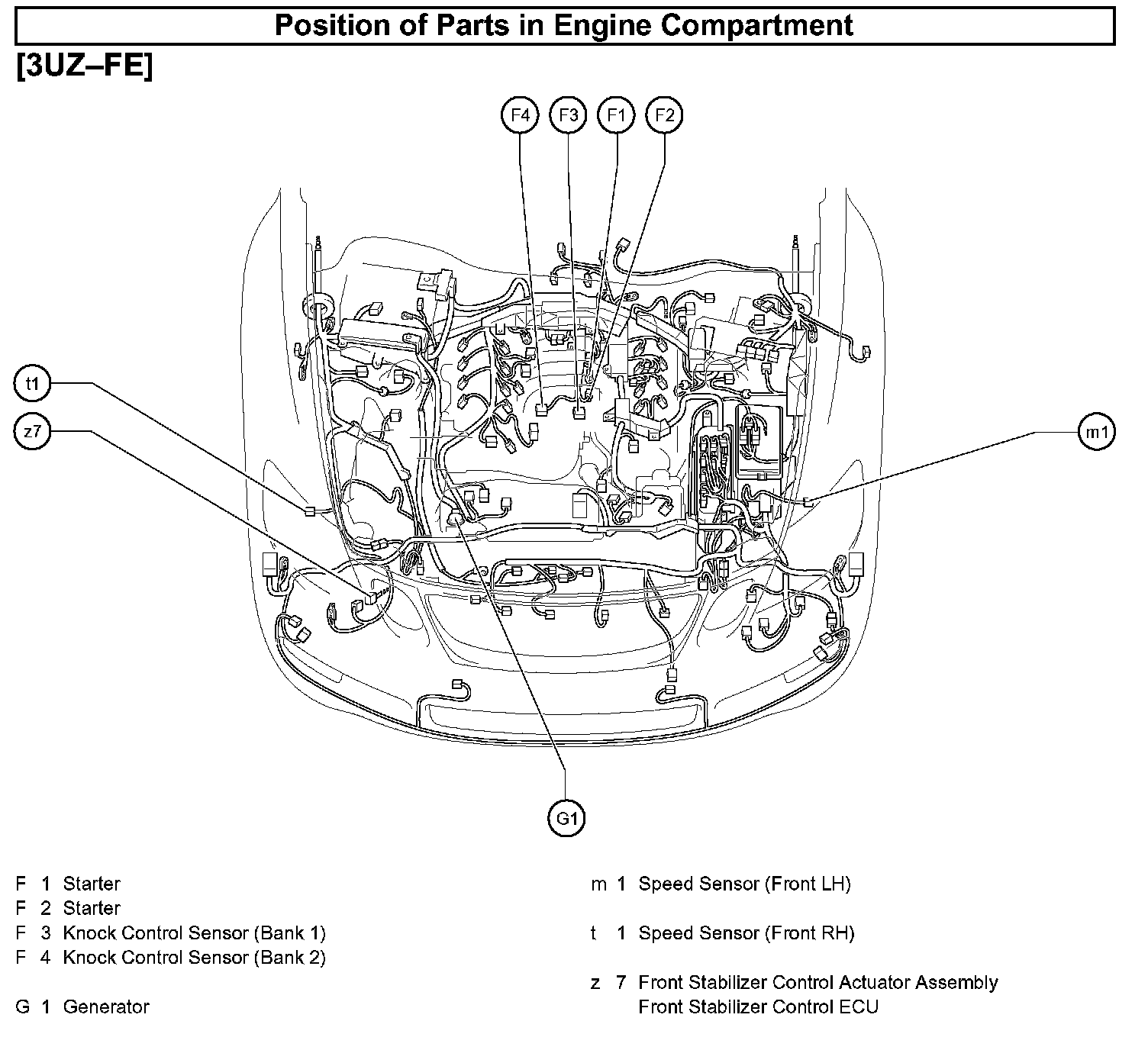 Position of Parts in Engine Compartment

[3UZ–FE]

F4
F3
F1
F2
t1
z7
m1
G1

F 1 Starter
F 2 Starter
F 3 Knock Control Sensor (Bank 1)
F 4 Knock Control Sensor (Bank 2)

G 1 Generator

m 1 Speed Sensor (Front LH)

t 1 Speed Sensor (Front RH)

z 7 Front Stabilizer Control Actuator Assembly
Front Stabilizer Control ECU