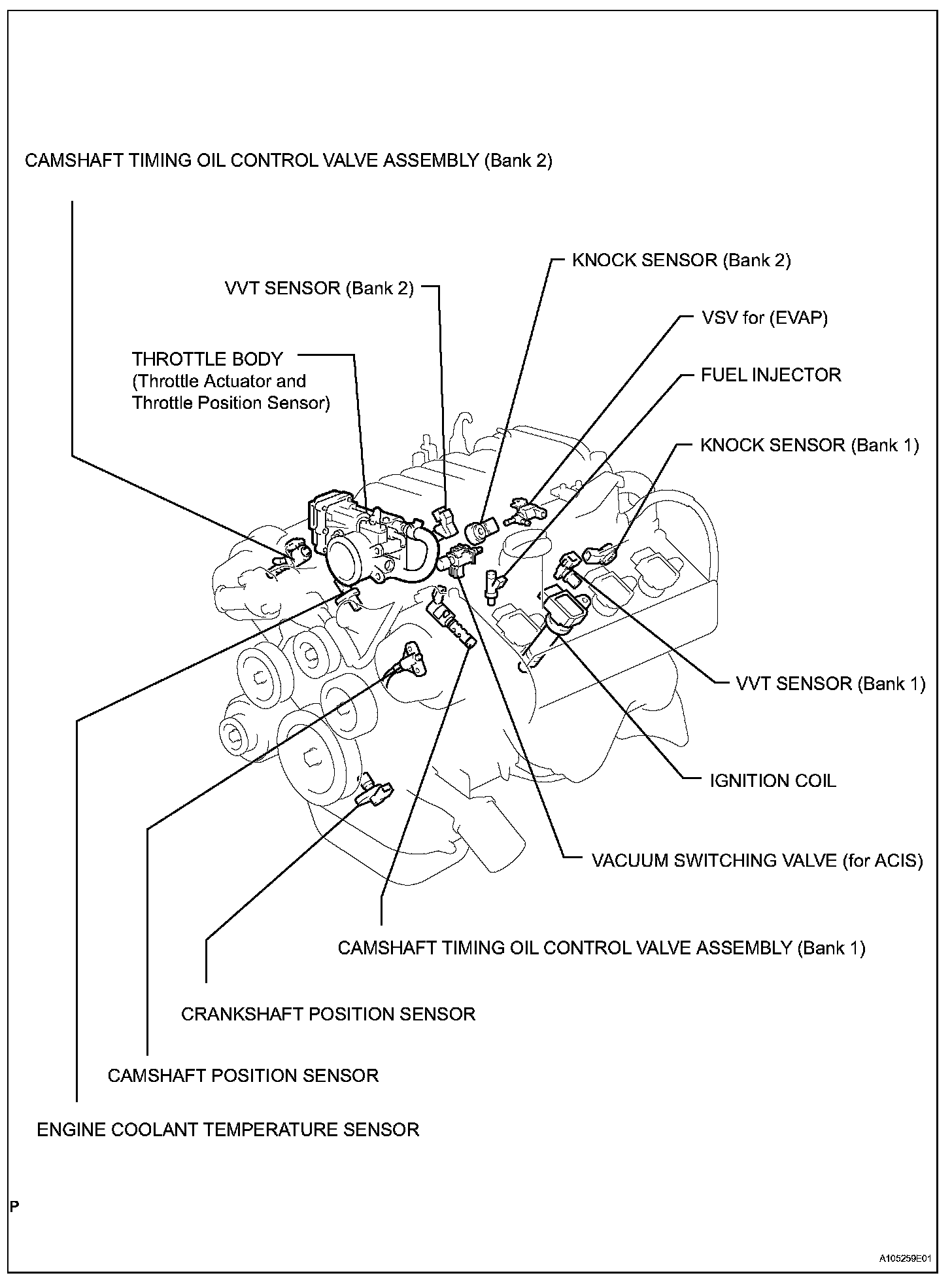 CAMSHAFT TIMING OIL CONTROL VALVE ASSEMBLY (Bank 2)

KNOCK SENSOR (Bank 2)

VVT SENSOR (Bank 2)

VSV for (EVAP)

THROTTLE BODY
(Throttle Actuator and Throttle Position Sensor)

FUEL INJECTOR

KNOCK SENSOR (Bank 1)

VVT SENSOR (Bank 1)

IGNITION COIL

VACUUM SWITCHING VALVE (for ACIS)

CAMSHAFT TIMING OIL CONTROL VALVE ASSEMBLY (Bank 1)

CRANKSHAFT POSITION SENSOR

CAMSHAFT POSITION SENSOR

ENGINE COOLANT TEMPERATURE SENSOR

P

A105259E01