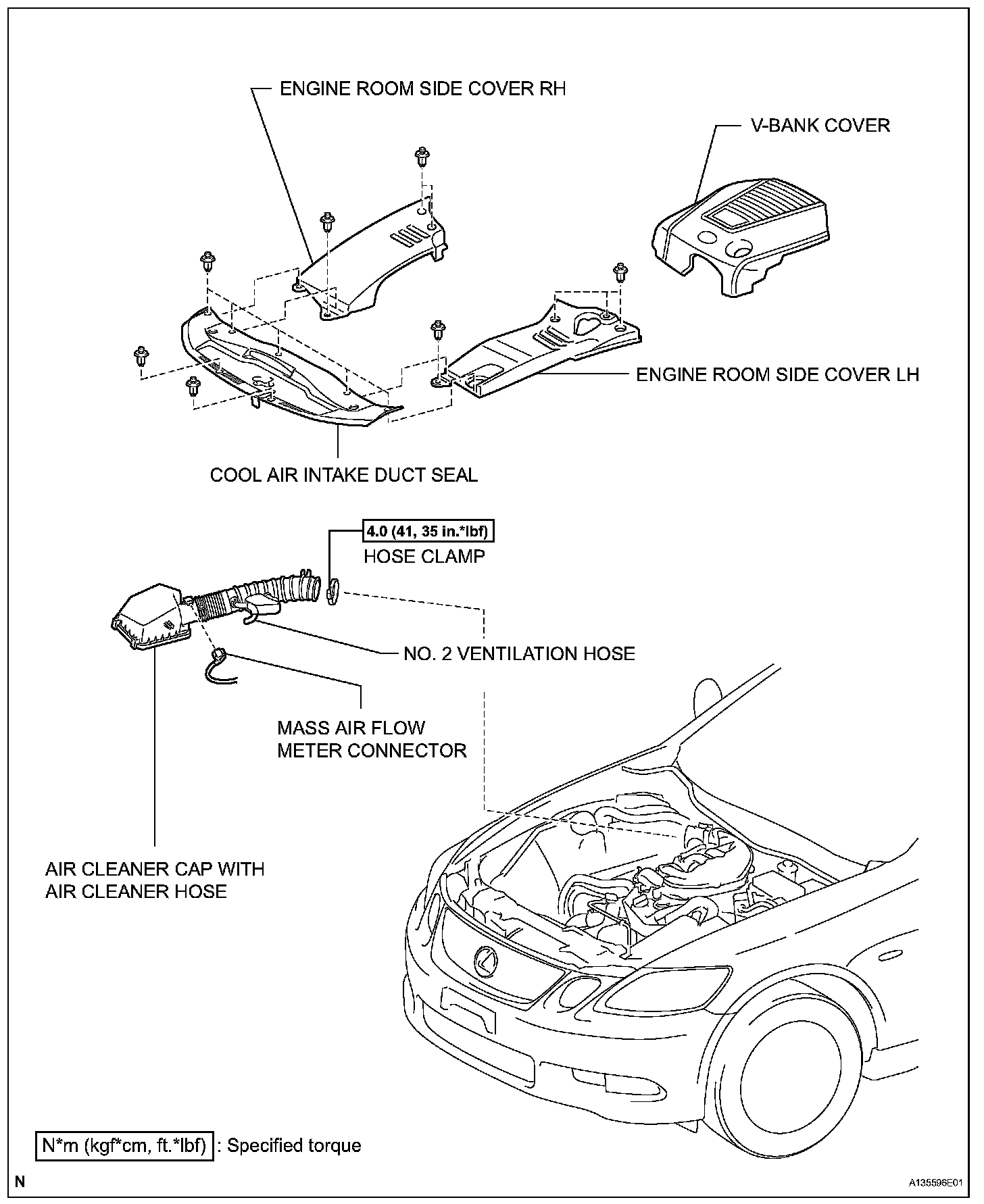 ENGINE ROOM SIDE COVER RH

V-BANK COVER

ENGINE ROOM SIDE COVER LH

COOL AIR INTAKE DUCT SEAL

4.0 (41, 35 in.*lbf)

HOSE CLAMP

NO. 2 VENTILATION HOSE

MASS AIR FLOW METER CONNECTOR

AIR CLEANER CAP WITH AIR CLEANER HOSE

N*m (kgf*cm, ft.*lbf) : Specified torque

N

A135596E01