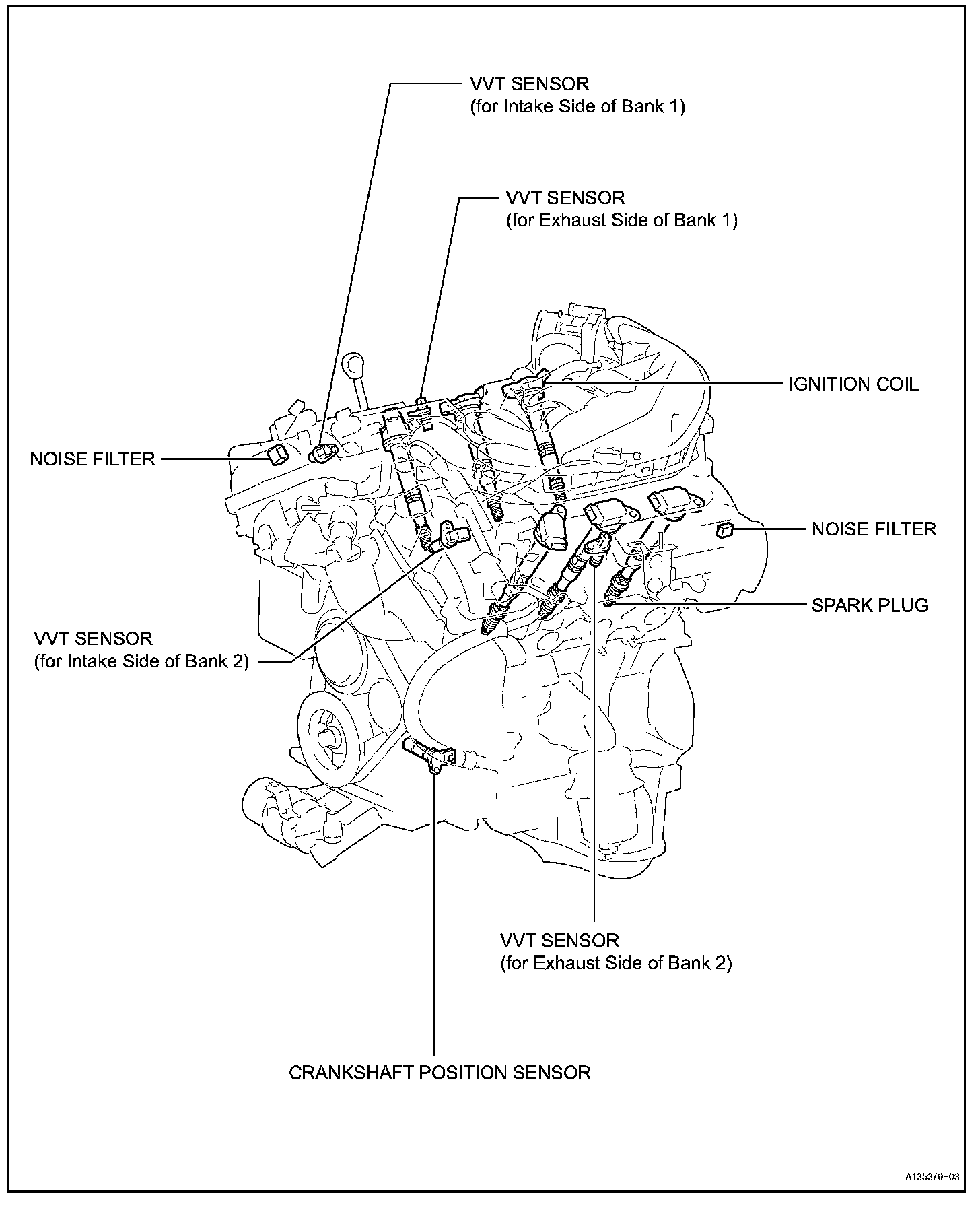 VVT SENSOR
(for Intake Side of Bank 1)

VVT SENSOR
(for Exhaust Side of Bank 1)

IGNITION COIL

NOISE FILTER

NOISE FILTER

SPARK PLUG

VVT SENSOR
(for Intake Side of Bank 2)

VVT SENSOR
(for Exhaust Side of Bank 2)

CRANKSHAFT POSITION SENSOR

A135379E03