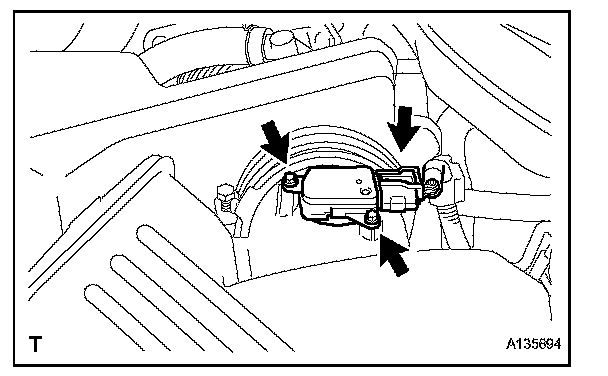 T

A135694