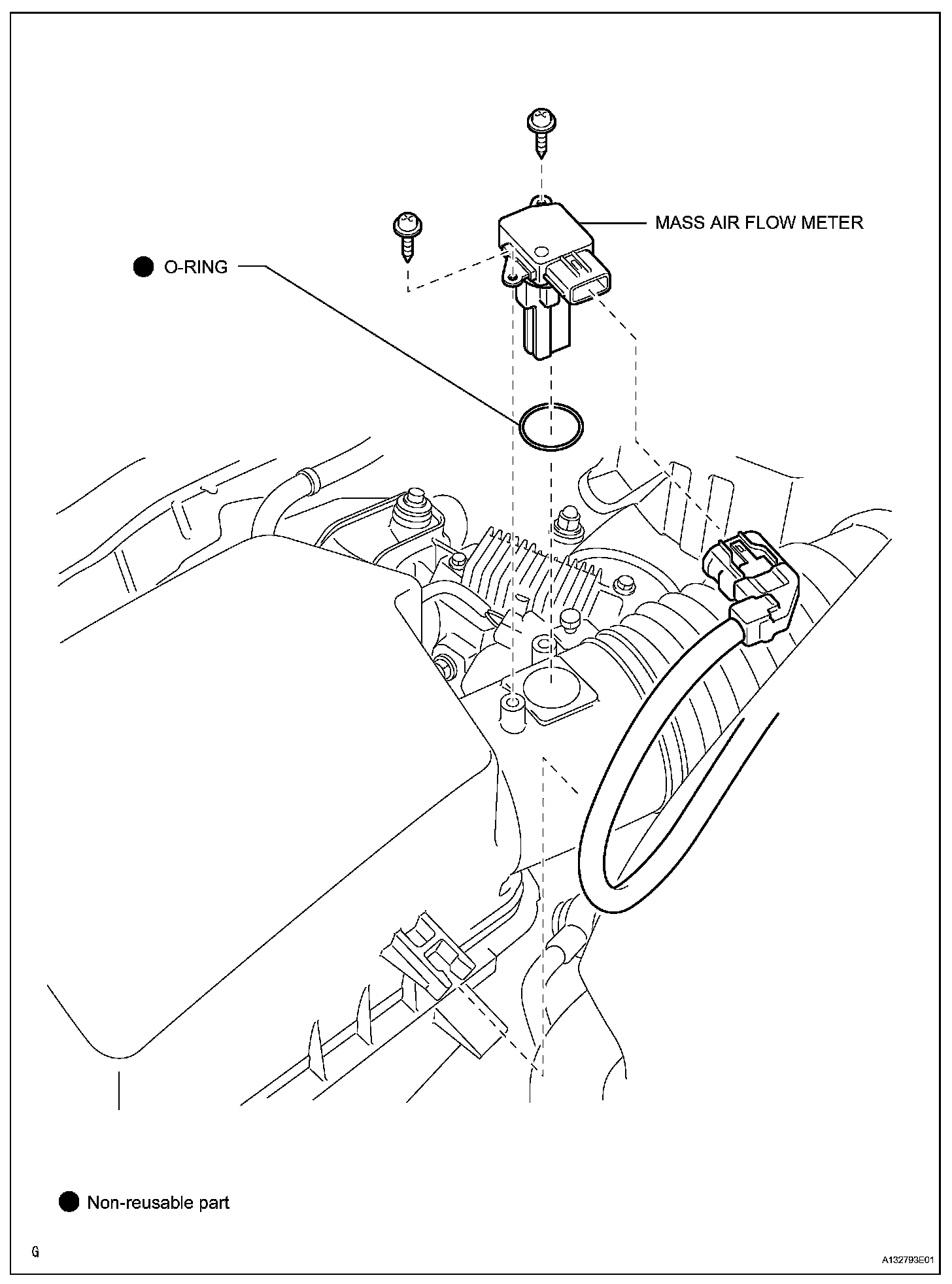 MASS AIR FLOW METER

● O-RING

● Non-reusable part

G

A132793E01