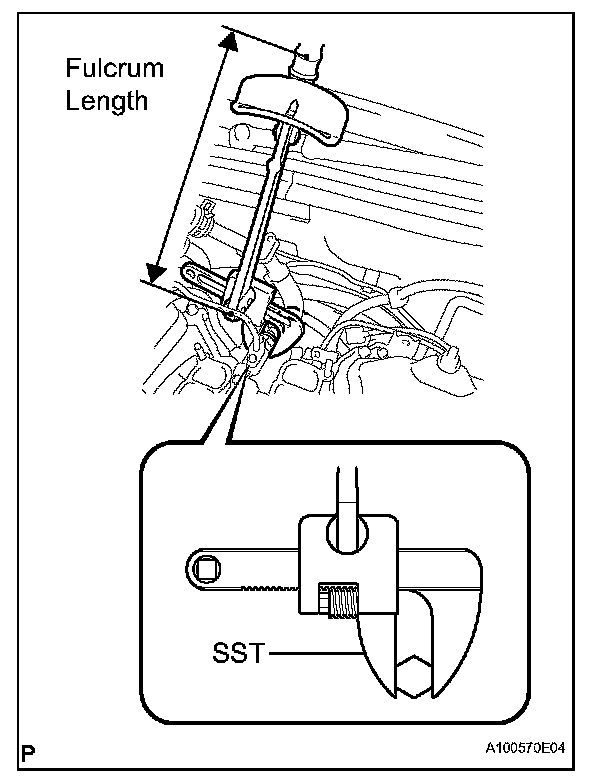 Fulcrum Length

SST

P

A100570E04