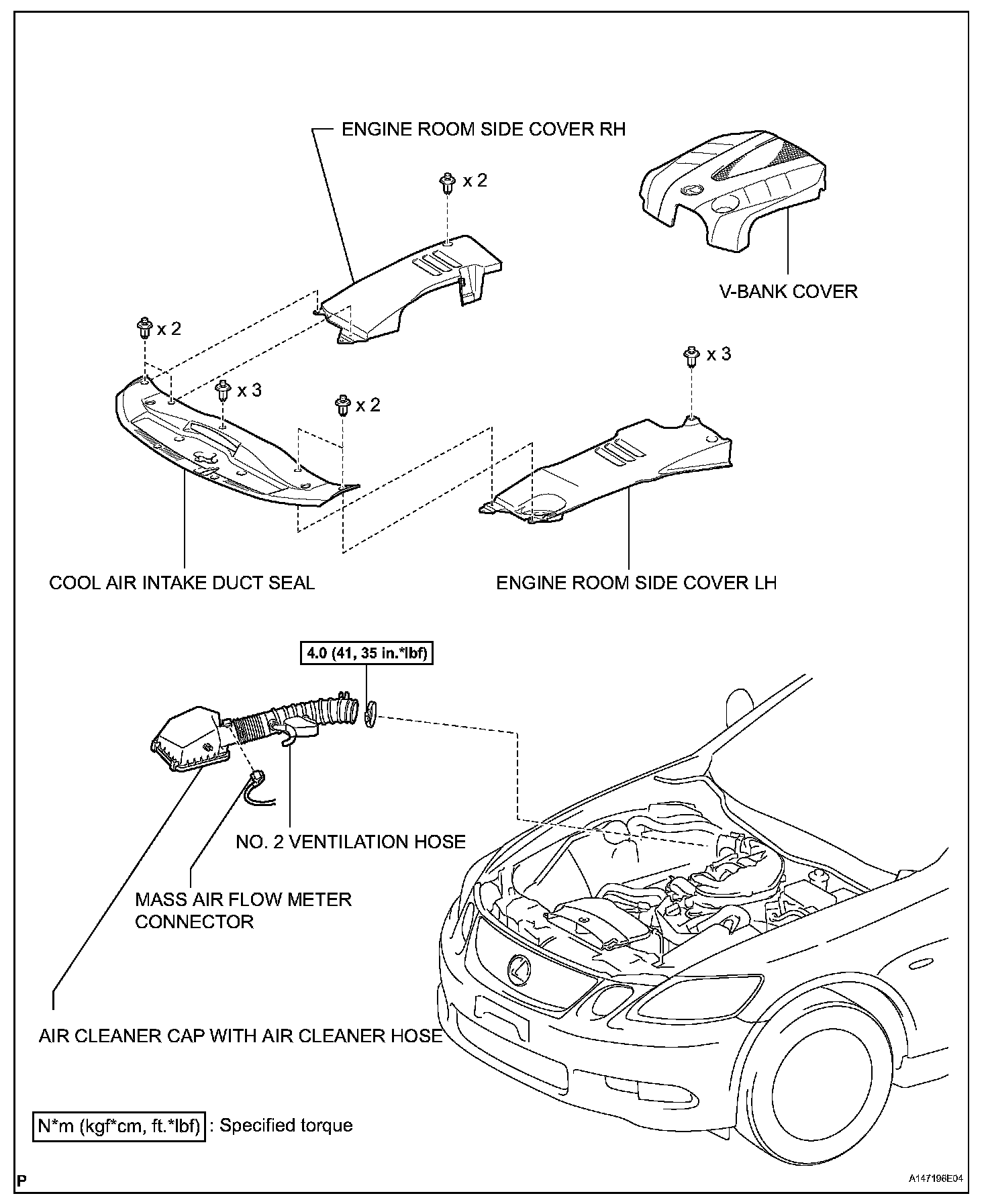 ENGINE ROOM SIDE COVER RH

x 2

V-BANK COVER

x 2

x 3

x 2

x 3

COOL AIR INTAKE DUCT SEAL

ENGINE ROOM SIDE COVER LH

4.0 (41, 35 in.*lbf)

NO. 2 VENTILATION HOSE

MASS AIR FLOW METER CONNECTOR

AIR CLEANER CAP WITH AIR CLEANER HOSE

N*m (kgf*cm, ft.*lbf) : Specified torque

P

A147196E04