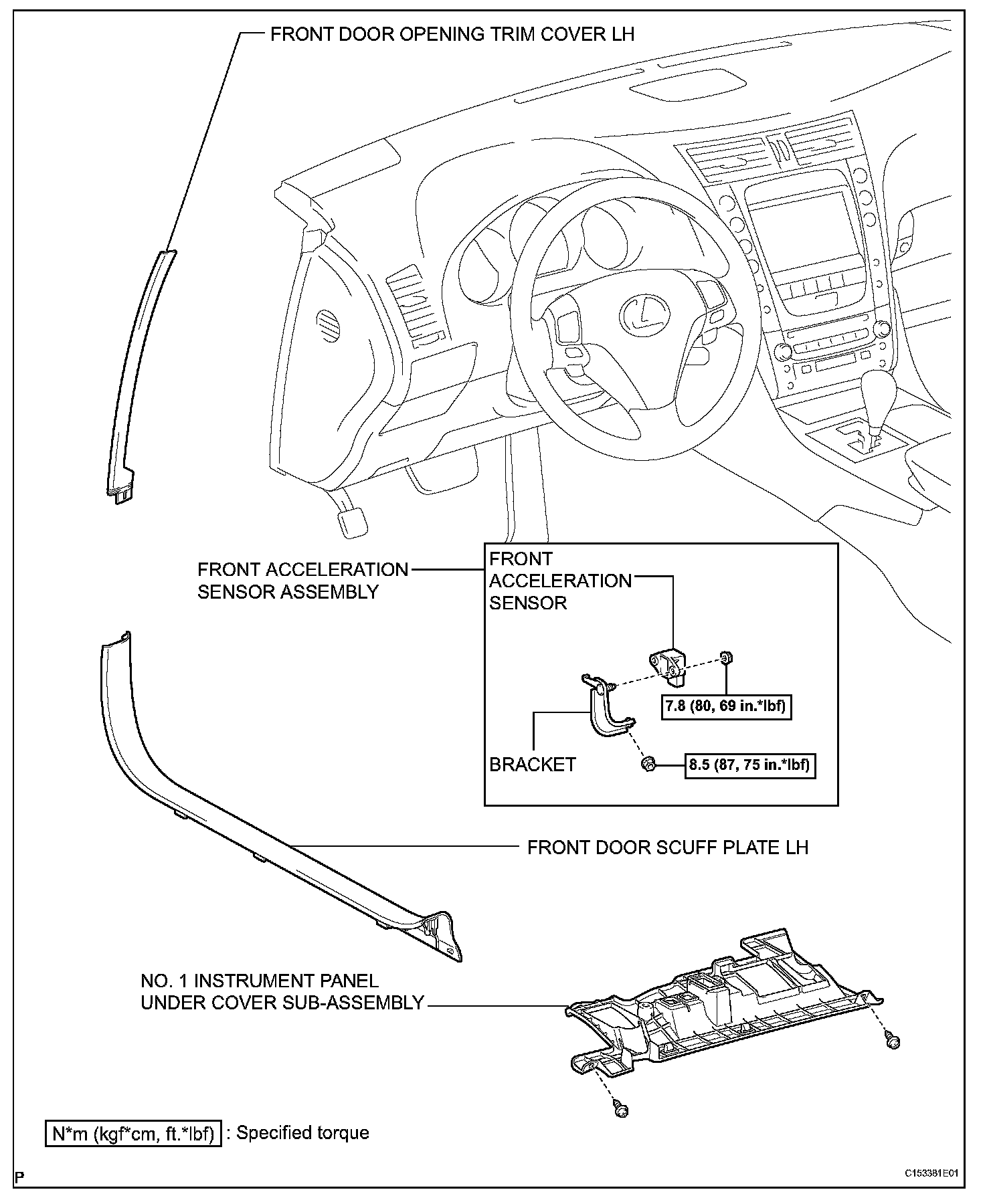 FRONT DOOR OPENING TRIM COVER LH

FRONT ACCELERATION SENSOR ASSEMBLY

FRONT ACCELERATION SENSOR

7.8 (80, 69 in.*lbf)

BRACKET

8.5 (87, 75 in.*lbf)

FRONT DOOR SCUFF PLATE LH

NO. 1 INSTRUMENT PANEL UNDER COVER SUB-ASSEMBLY

N*m (kgf*cm, ft.*lbf) : Specified torque

P

C153381E01