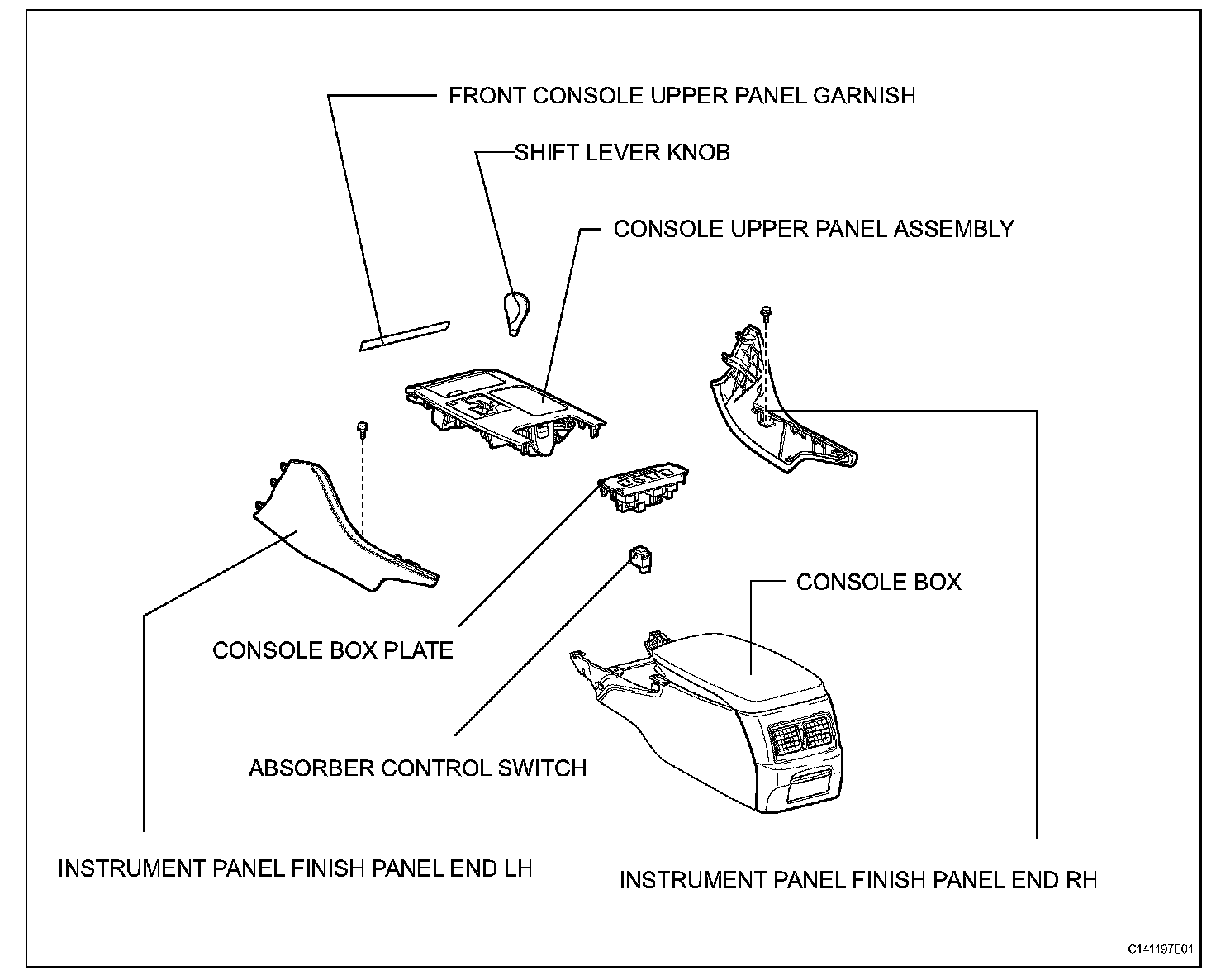 FRONT CONSOLE UPPER PANEL GARNISH

SHIFT LEVER KNOB

CONSOLE UPPER PANEL ASSEMBLY

CONSOLE BOX

CONSOLE BOX PLATE

ABSORBER CONTROL SWITCH

INSTRUMENT PANEL FINISH PANEL END LH

INSTRUMENT PANEL FINISH PANEL END RH

C141197E01