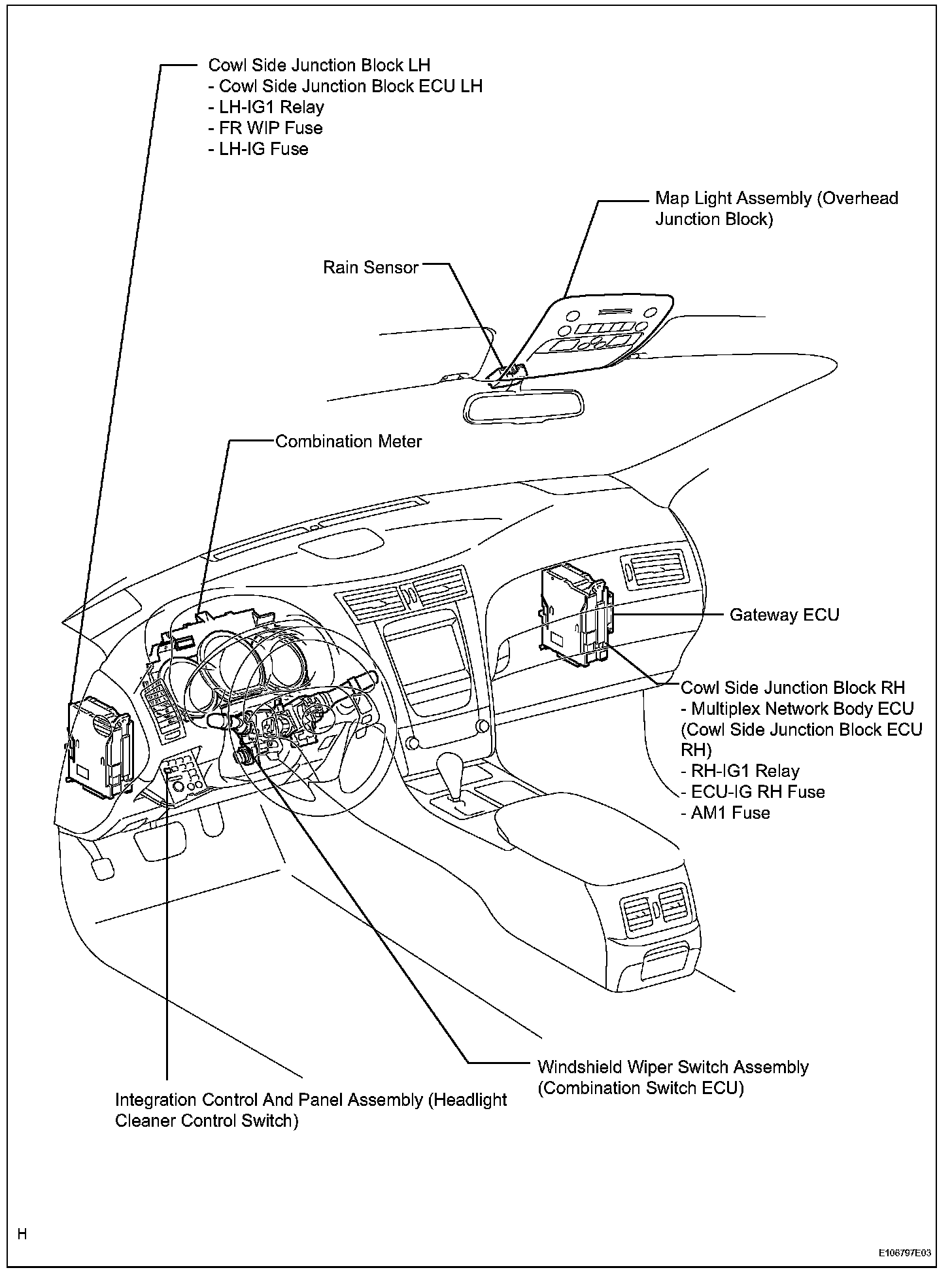 Cowl Side Junction Block LH
- Cowl Side Junction Block ECU LH
- LH-IG1 Relay
- FR WIP Fuse
- LH-IG Fuse

Map Light Assembly (Overhead Junction Block)

Rain Sensor

Combination Meter

Gateway ECU

Cowl Side Junction Block RH
- Multiplex Network Body ECU (Cowl Side Junction Block ECU RH)
- RH-IG1 Relay
- ECU-IG RH Fuse
- AM1 Fuse

Windshield Wiper Switch Assembly (Combination Switch ECU)

Integration Control And Panel Assembly (Headlight Cleaner Control Switch)

H

E106797E03