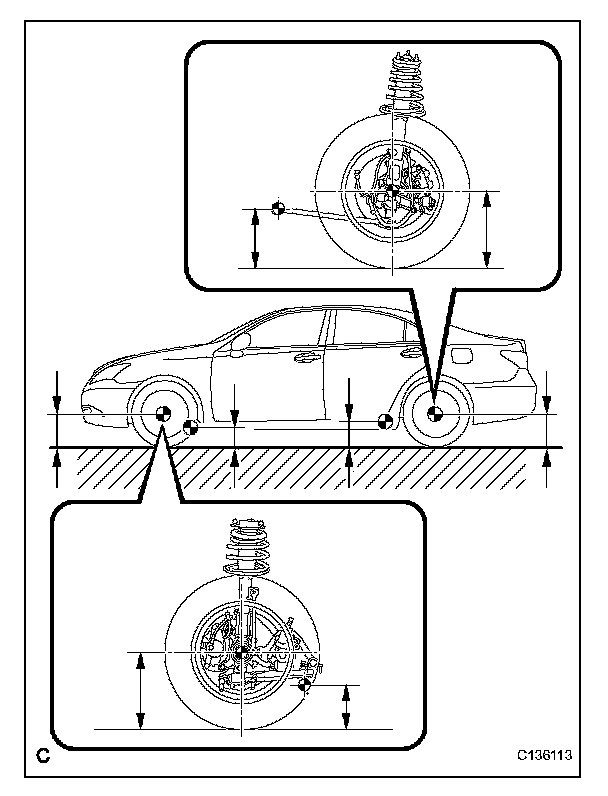 C

C136113