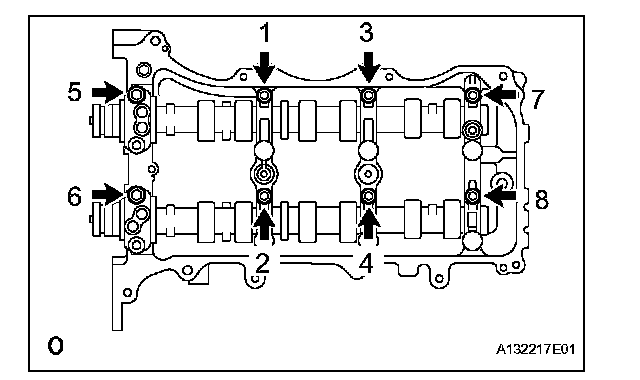 1
3
5
7
6
8
2
4
0
A132217E01