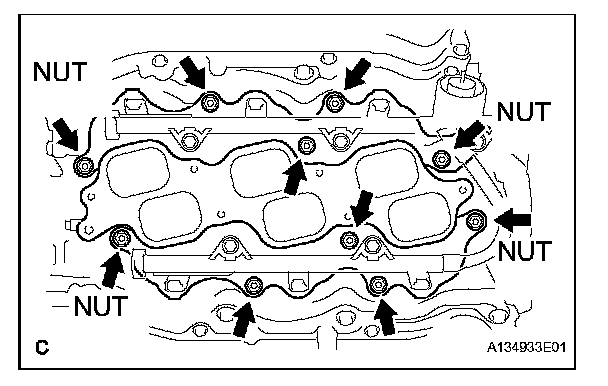 NUT

NUT

NUT

NUT

C

A134933E01