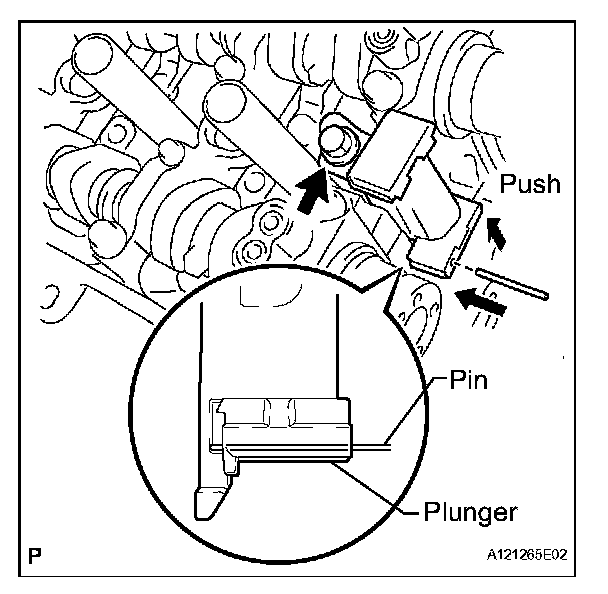 Push

Pin

Plunger

P

A121265E02