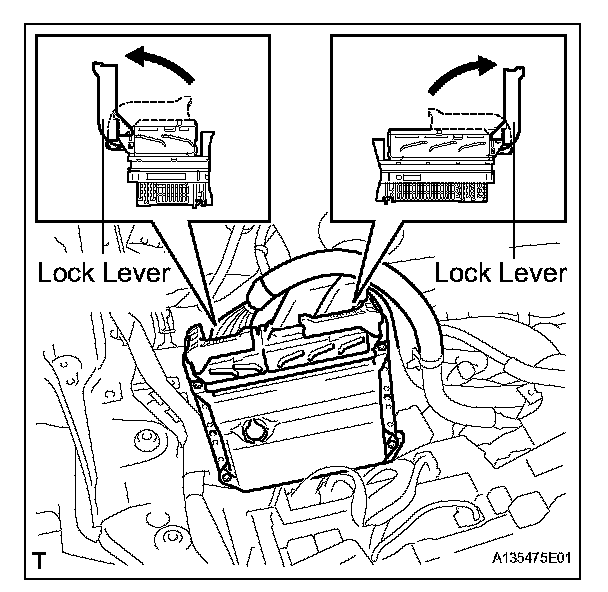 Lock Lever

Lock Lever

T

A135475E01