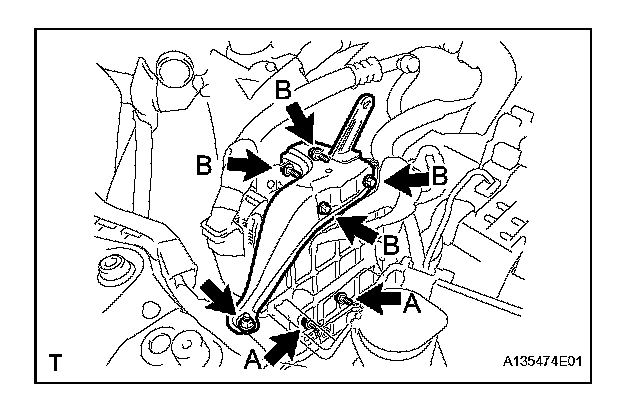 B
B
B
B
A
A
T
A135474E01