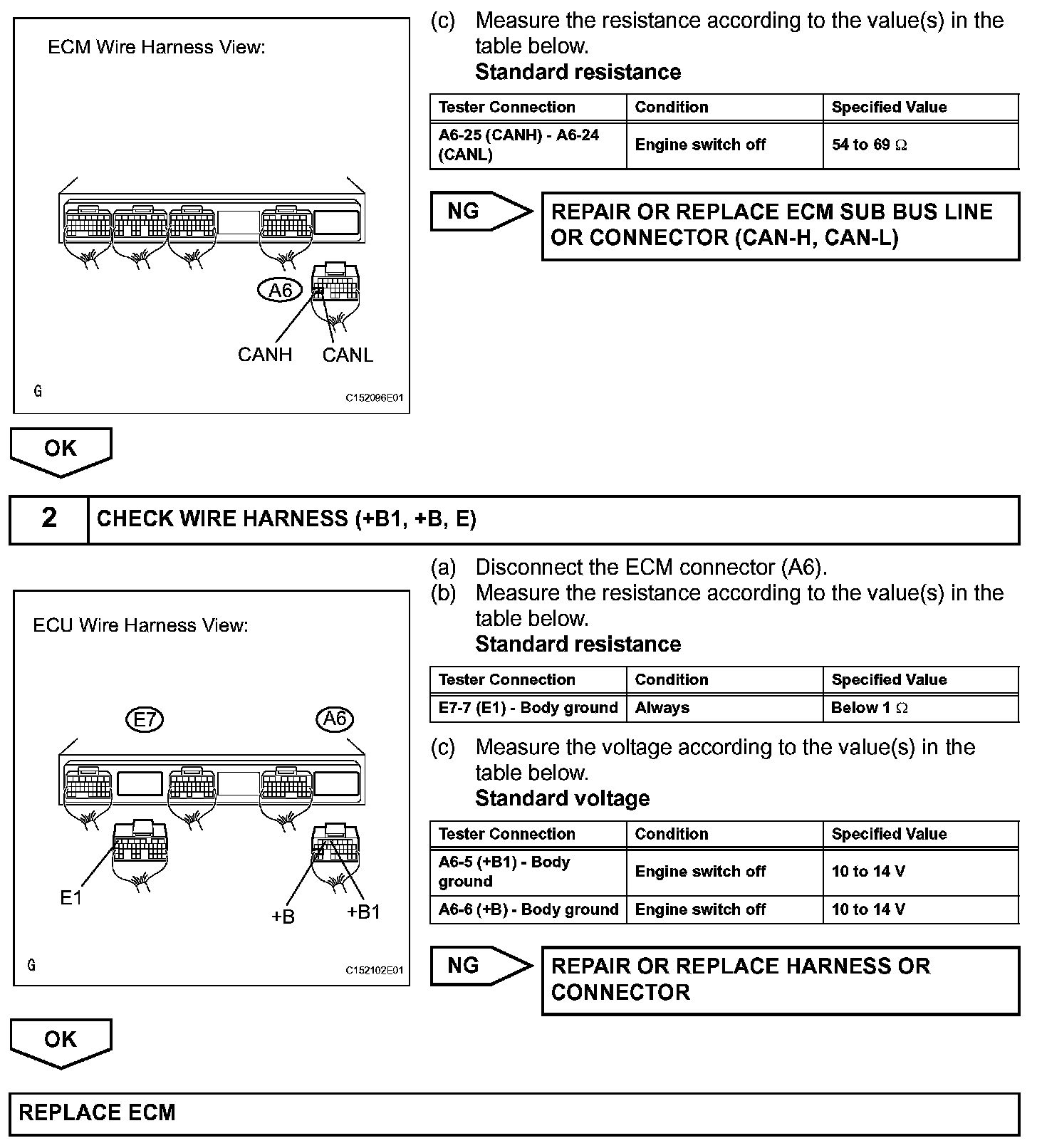 ECM Wire Harness View:

A6

CANH CANL

G C152096E01

(c) Measure the resistance according to the value(s) in the table below.
Standard resistance

| Tester Connection | Condition | Specified Value |
|---|---|---|
| A6-25 (CANH) - A6-24 (CANL) | Engine switch off | 54 to 69 $\Omega$ |

NG

REPAIR OR REPLACE ECM SUB BUS LINE OR CONNECTOR (CAN-H, CAN-L)

OK

2 CHECK WIRE HARNESS (+B1, +B, E)

ECU Wire Harness View:

E7 A6

E1 +B +B1

G C152102E01

(a) Disconnect the ECM connector (A6).
(b) Measure the resistance according to the value(s) in the table below.
Standard resistance

| Tester Connection | Condition | Specified Value |
|---|---|---|
| E7-7 (E1) - Body ground | Always | Below 1 $\Omega$ |

(c) Measure the voltage according to the value(s) in the table below.
Standard voltage

| Tester Connection | Condition | Specified Value |
|---|---|---|
| A6-5 (+B1) - Body ground | Engine switch off | 10 to 14 V |
| A6-6 (+B) - Body ground | Engine switch off | 10 to 14 V |

NG

REPAIR OR REPLACE HARNESS OR CONNECTOR

OK

REPLACE ECM