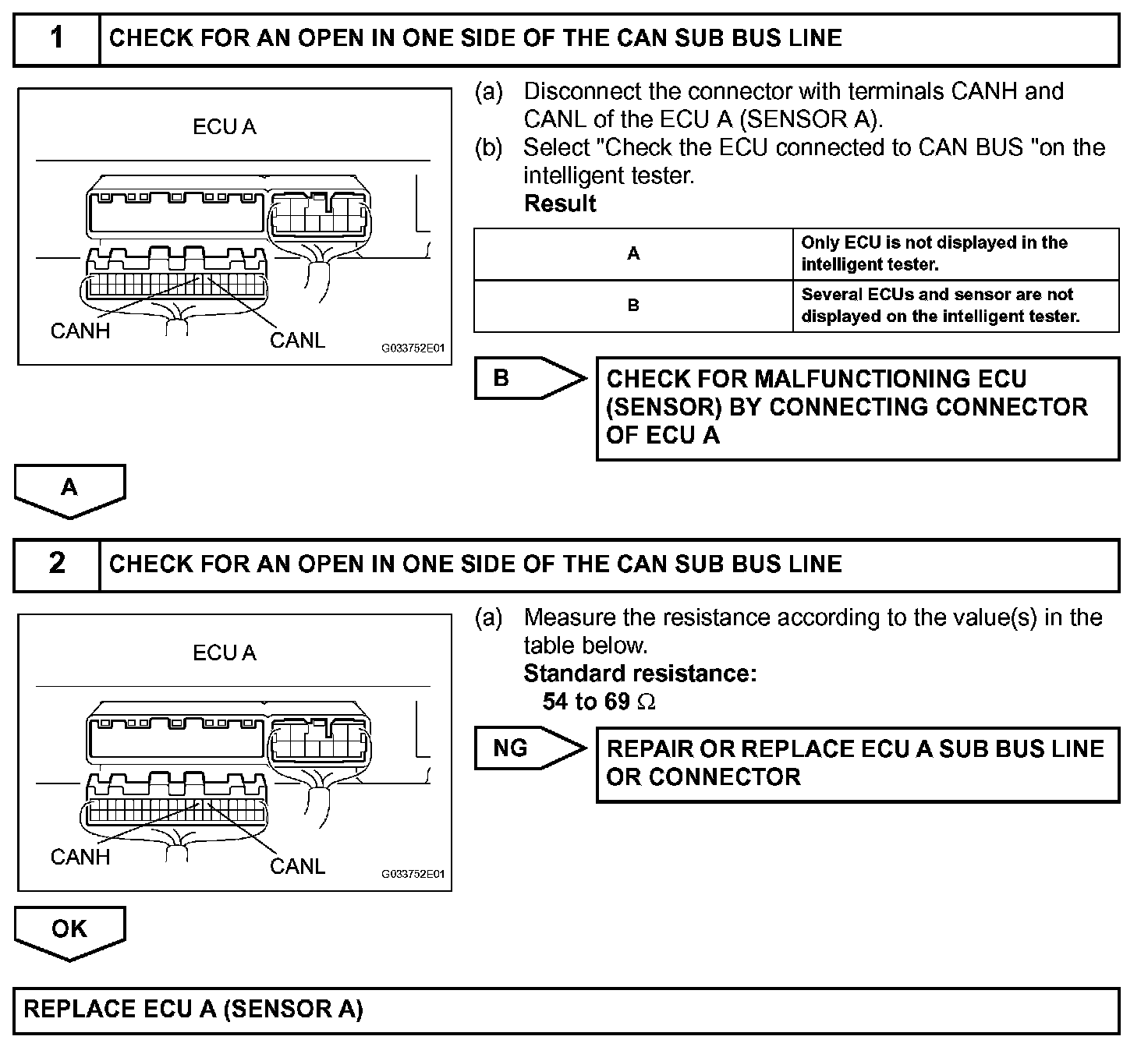 1 CHECK FOR AN OPEN IN ONE SIDE OF THE CAN SUB BUS LINE

ECU A

CANH

CANL

G033752E01

(a) Disconnect the connector with terminals CANH and CANL of the ECU A (SENSOR A).
(b) Select "Check the ECU connected to CAN BUS "on the intelligent tester.
Result

| A | Only ECU is not displayed in the intelligent tester. |
|---|---|
| B | Several ECUs and sensor are not displayed on the intelligent tester. |

B

CHECK FOR MALFUNCTIONING ECU (SENSOR) BY CONNECTING CONNECTOR OF ECU A

A

2 CHECK FOR AN OPEN IN ONE SIDE OF THE CAN SUB BUS LINE

ECU A

CANH

CANL

G033752E01

(a) Measure the resistance according to the value(s) in the table below.
Standard resistance:
54 to 69 $\Omega$

NG

REPAIR OR REPLACE ECU A SUB BUS LINE OR CONNECTOR

OK

REPLACE ECU A (SENSOR A)