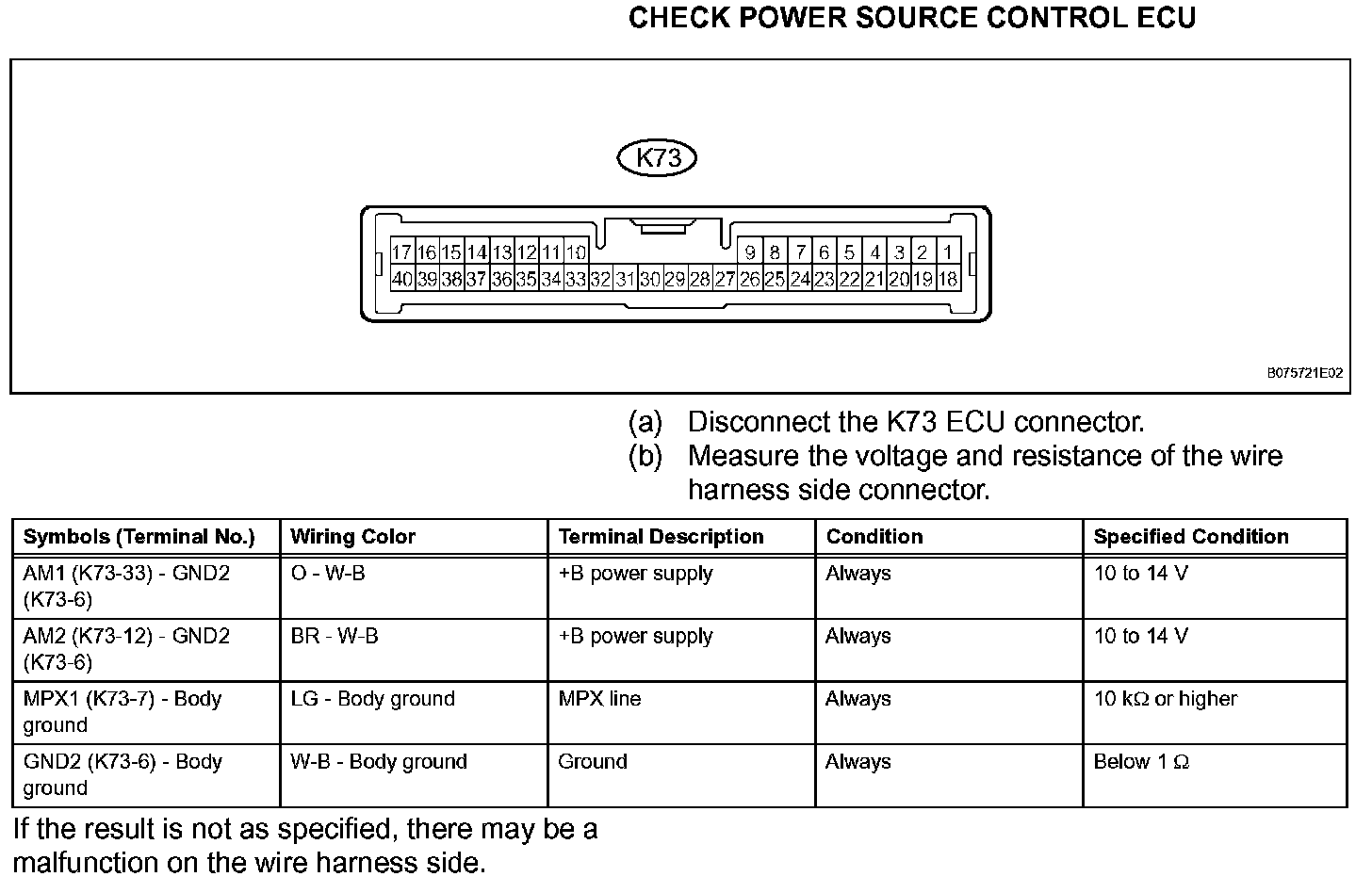 CHECK POWER SOURCE CONTROL ECU

K73

17 16 15 14 13 12 11 10 9 8 7 6 5 4 3 2 1
40 39 38 37 36 35 34 33 32 31 30 29 28 27 26 25 24 23 22 21 20 19 18

B075721E02

(a) Disconnect the K73 ECU connector.
(b) Measure the voltage and resistance of the wire harness side connector.

| Symbols (Terminal No.) | Wiring Color | Terminal Description | Condition | Specified Condition |
|---|---|---|---|---|
| AM1 (K73-33) - GND2 (K73-6) | O - W-B | +B power supply | Always | 10 to 14 V |
| AM2 (K73-12) - GND2 (K73-6) | BR - W-B | +B power supply | Always | 10 to 14 V |
| MPX1 (K73-7) - Body ground | LG - Body ground | MPX line | Always | 10 kΩ or higher |
| GND2 (K73-6) - Body ground | W-B - Body ground | Ground | Always | Below 1 Ω |

If the result is not as specified, there may be a malfunction on the wire harness side.