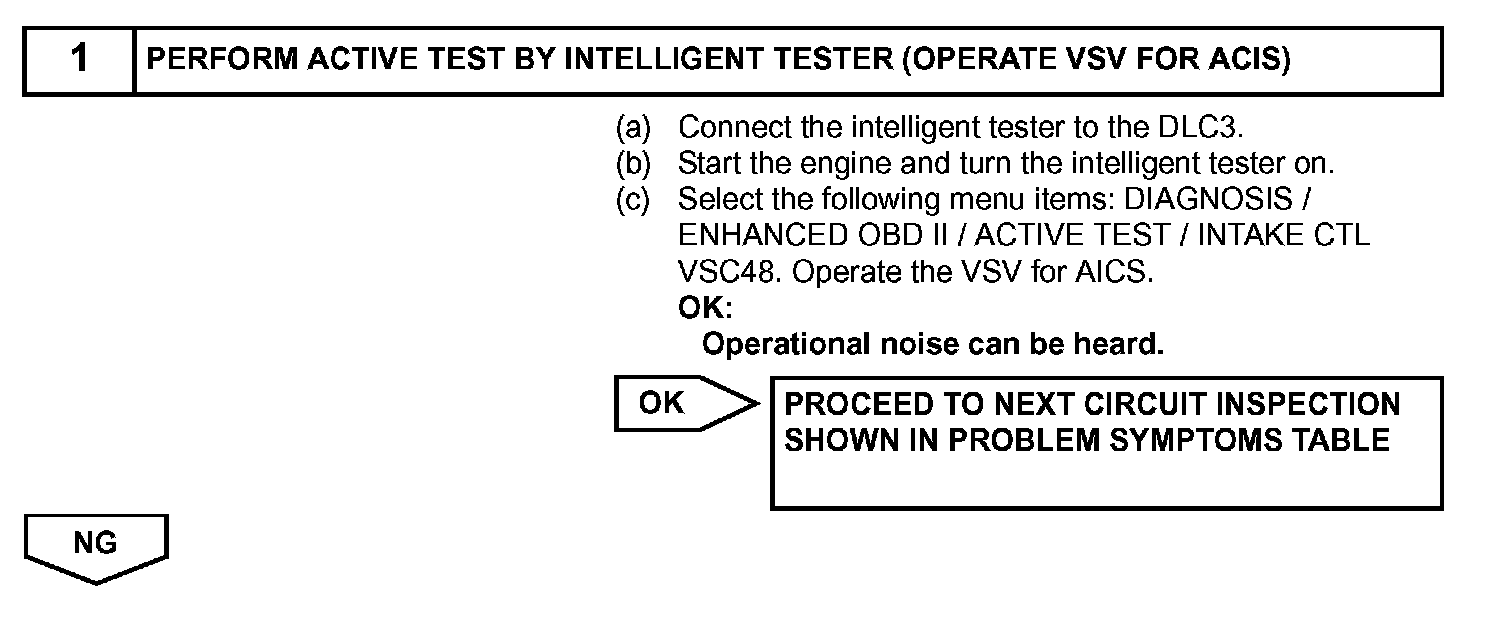 1 PERFORM ACTIVE TEST BY INTELLIGENT TESTER (OPERATE VSV FOR ACIS)

(a) Connect the intelligent tester to the DLC3.
(b) Start the engine and turn the intelligent tester on.
(c) Select the following menu items: DIAGNOSIS / ENHANCED OBD II / ACTIVE TEST / INTAKE CTL VSC48. Operate the VSV for AICS.
OK:
Operational noise can be heard.

OK

PROCEED TO NEXT CIRCUIT INSPECTION SHOWN IN PROBLEM SYMPTOMS TABLE

NG