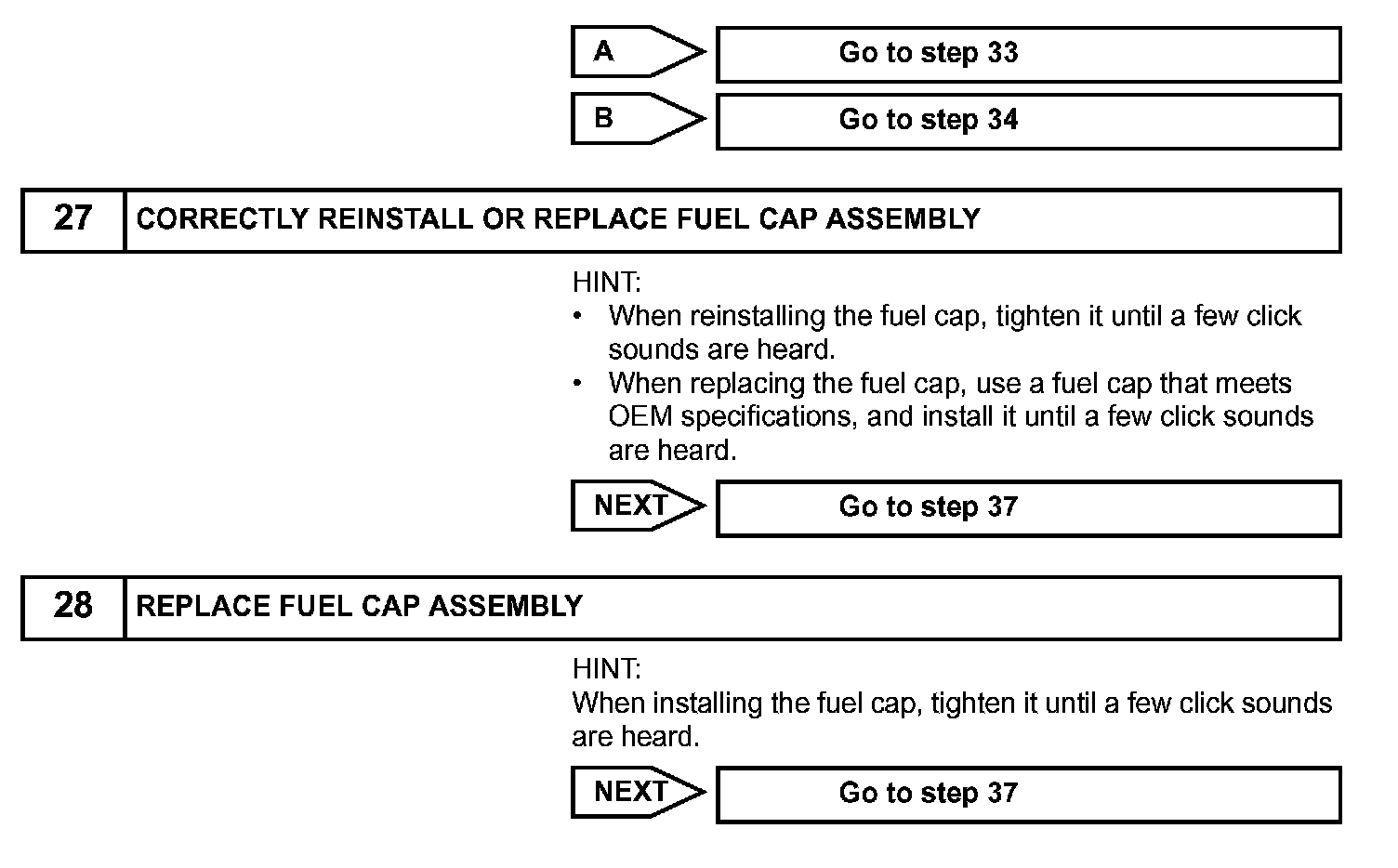 A Go to step 33

B Go to step 34

27 CORRECTLY REINSTALL OR REPLACE FUEL CAP ASSEMBLY

HINT:
• When reinstalling the fuel cap, tighten it until a few click sounds are heard.
• When replacing the fuel cap, use a fuel cap that meets OEM specifications, and install it until a few click sounds are heard.

NEXT Go to step 37

28 REPLACE FUEL CAP ASSEMBLY

HINT:
When installing the fuel cap, tighten it until a few click sounds are heard.

NEXT Go to step 37