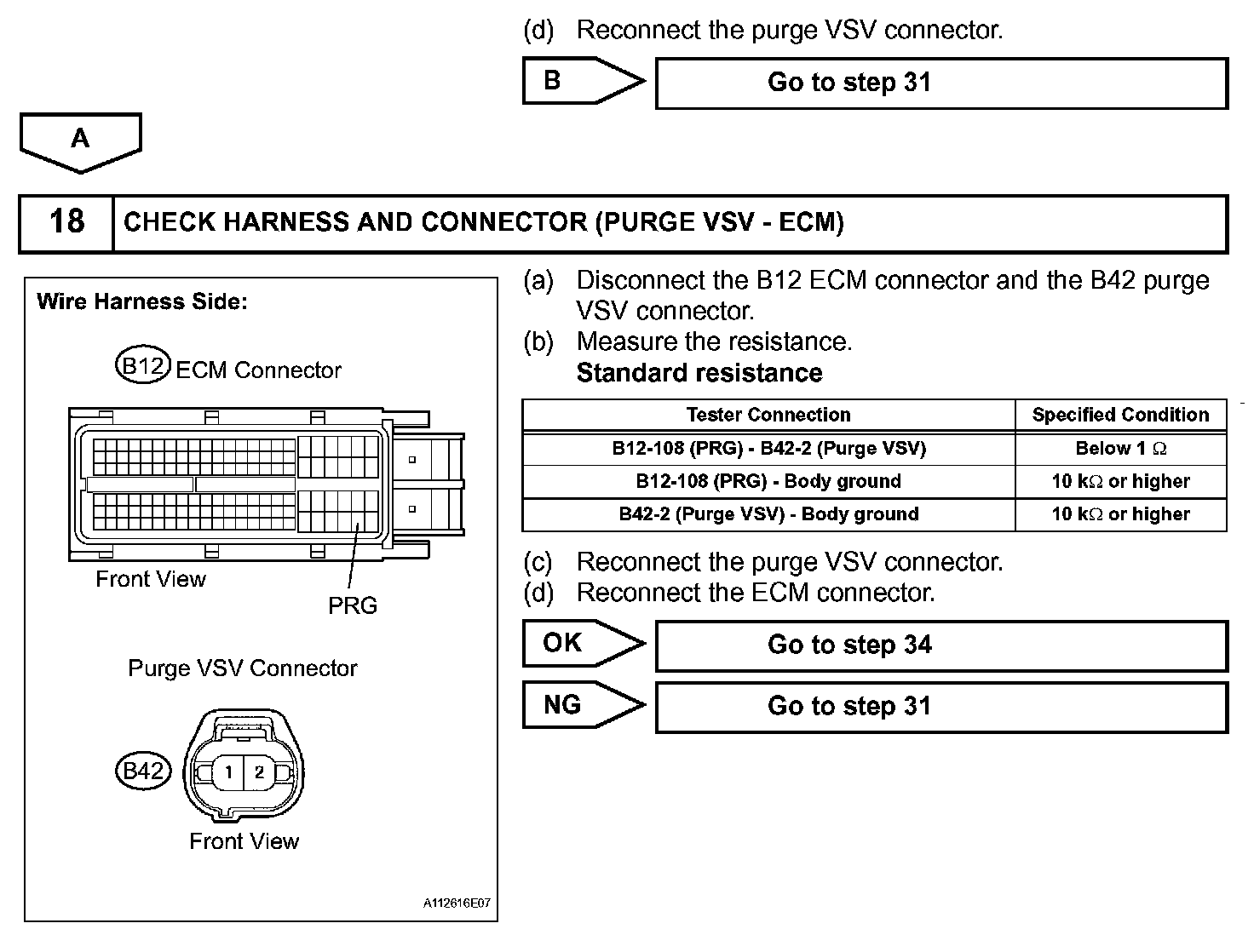 (d) Reconnect the purge VSV connector.

B

Go to step 31

A

18 CHECK HARNESS AND CONNECTOR (PURGE VSV - ECM)

Wire Harness Side:

B12 ECM Connector

Front View

PRG

Purge VSV Connector

B42

1 2

Front View

A112616E07

(a) Disconnect the B12 ECM connector and the B42 purge VSV connector.
(b) Measure the resistance.
Standard resistance

| Tester Connection | Specified Condition |
|---|---|
| B12-108 (PRG) - B42-2 (Purge VSV) | Below 1 $\Omega$ |
| B12-108 (PRG) - Body ground | 10 k$\Omega$ or higher |
| B42-2 (Purge VSV) - Body ground | 10 k$\Omega$ or higher |

(c) Reconnect the purge VSV connector.
(d) Reconnect the ECM connector.

OK

Go to step 34

NG

Go to step 31