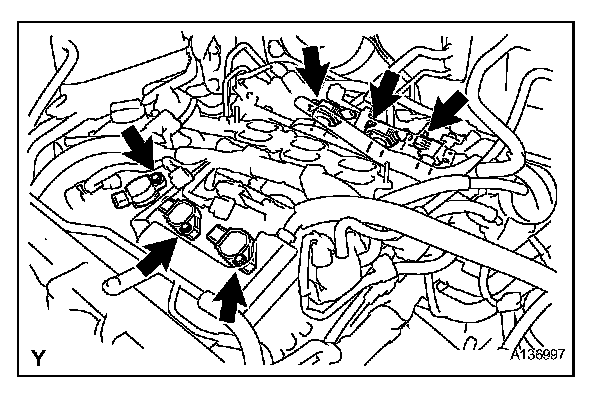 Y

A136997