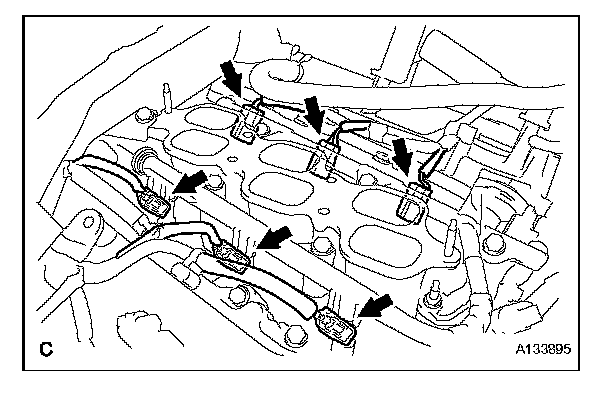 C

A133895