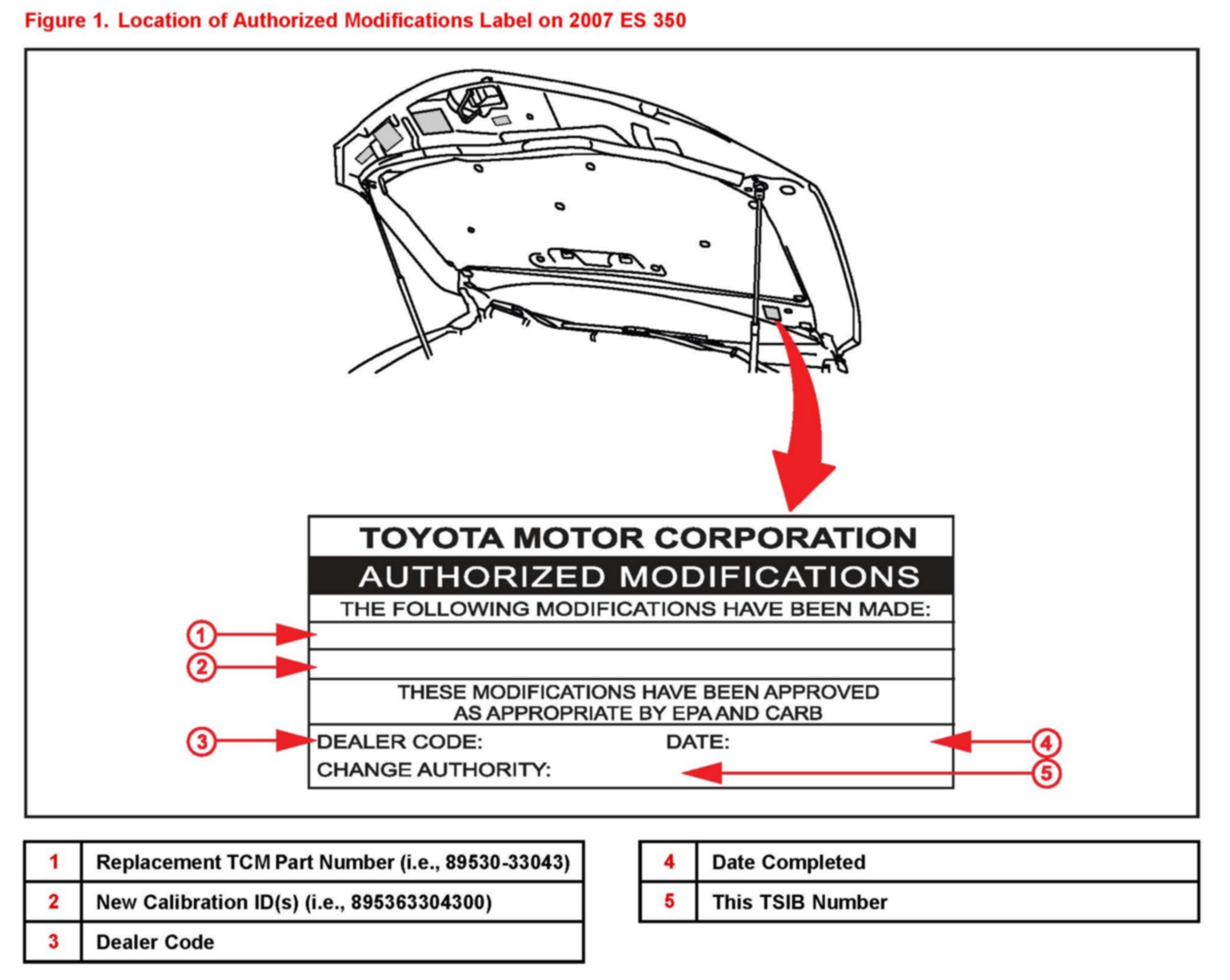 Figure 1. Location of Authorized Modifications Label on 2007 ES 350

TOYOTA MOTOR CORPORATION
AUTHORIZED MODIFICATIONS
THE FOLLOWING MODIFICATIONS HAVE BEEN MADE:

1
2

THESE MODIFICATIONS HAVE BEEN APPROVED AS APPROPRIATE BY EPA AND CARB

3
DEALER CODE: DATE:
4
CHANGE AUTHORITY:
5

| 1 | Replacement TCM Part Number (i.e., 89530-33043) |
|---|---|
| 2 | New Calibration ID(s) (i.e., 895363304300) |
| 3 | Dealer Code |

| 4 | Date Completed |
|---|---|
| 5 | This TSIB Number |