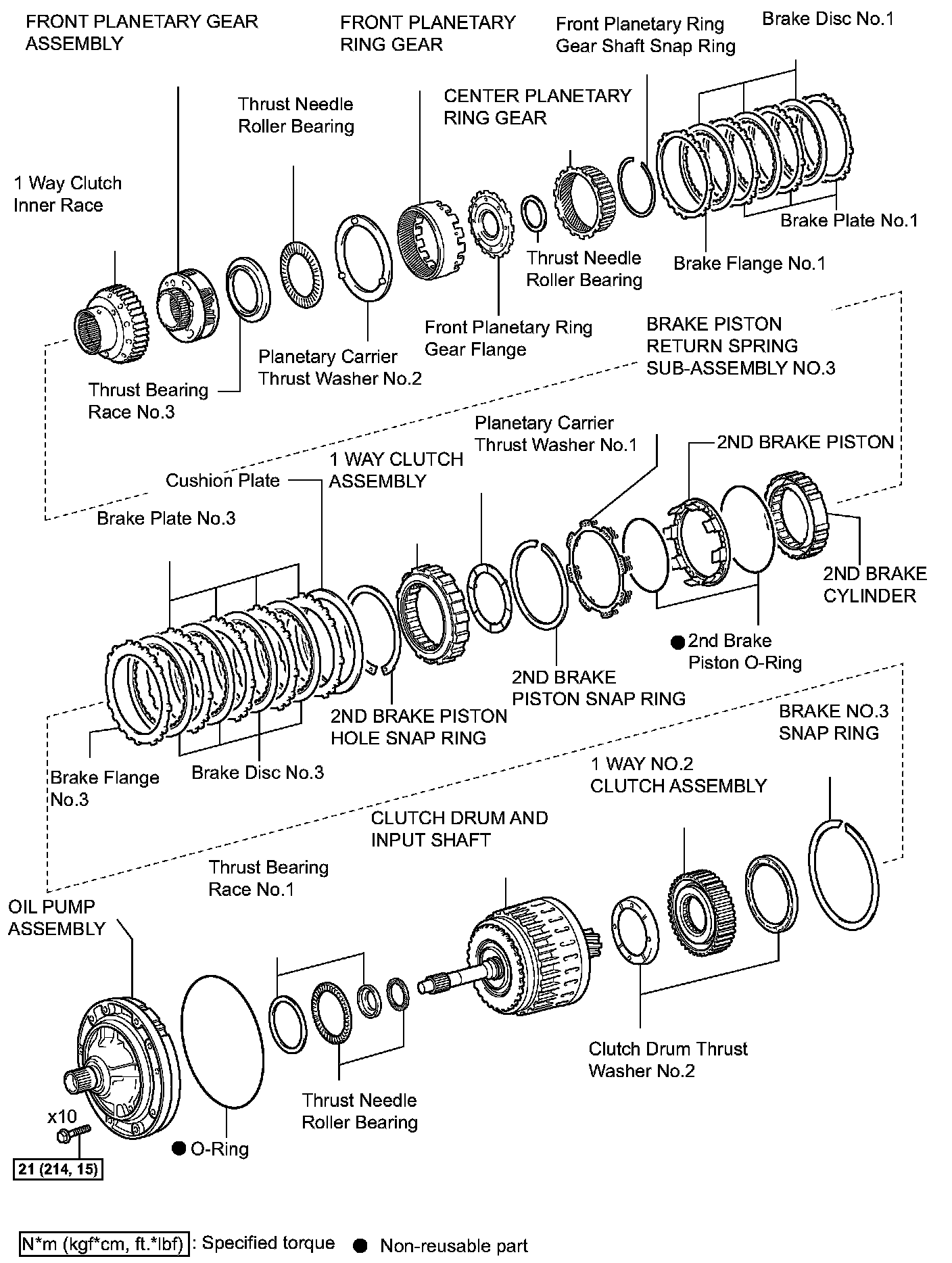 FRONT PLANETARY GEAR ASSEMBLY

FRONT PLANETARY RING GEAR

Front Planetary Ring Gear Shaft Snap Ring

Brake Disc No.1

Thrust Needle Roller Bearing

CENTER PLANETARY RING GEAR

1 Way Clutch Inner Race

Brake Plate No.1

Thrust Needle Roller Bearing

Brake Flange No.1

Front Planetary Ring Gear Flange

BRAKE PISTON RETURN SPRING SUB-ASSEMBLY NO.3

Planetary Carrier Thrust Washer No.2

Thrust Bearing Race No.3

Planetary Carrier Thrust Washer No.1

2ND BRAKE PISTON

1 WAY CLUTCH ASSEMBLY

Cushion Plate

Brake Plate No.3

2ND BRAKE CYLINDER

● 2nd Brake Piston O-Ring

2ND BRAKE PISTON SNAP RING

2ND BRAKE PISTON HOLE SNAP RING

BRAKE NO.3 SNAP RING

Brake Flange No.3

Brake Disc No.3

1 WAY NO.2 CLUTCH ASSEMBLY

CLUTCH DRUM AND INPUT SHAFT

Thrust Bearing Race No.1

OIL PUMP ASSEMBLY

Clutch Drum Thrust Washer No.2

Thrust Needle Roller Bearing

x10

● O-Ring

21 (214, 15)

N*m (kgf*cm, ft.*lbf) : Specified torque ● Non-reusable part