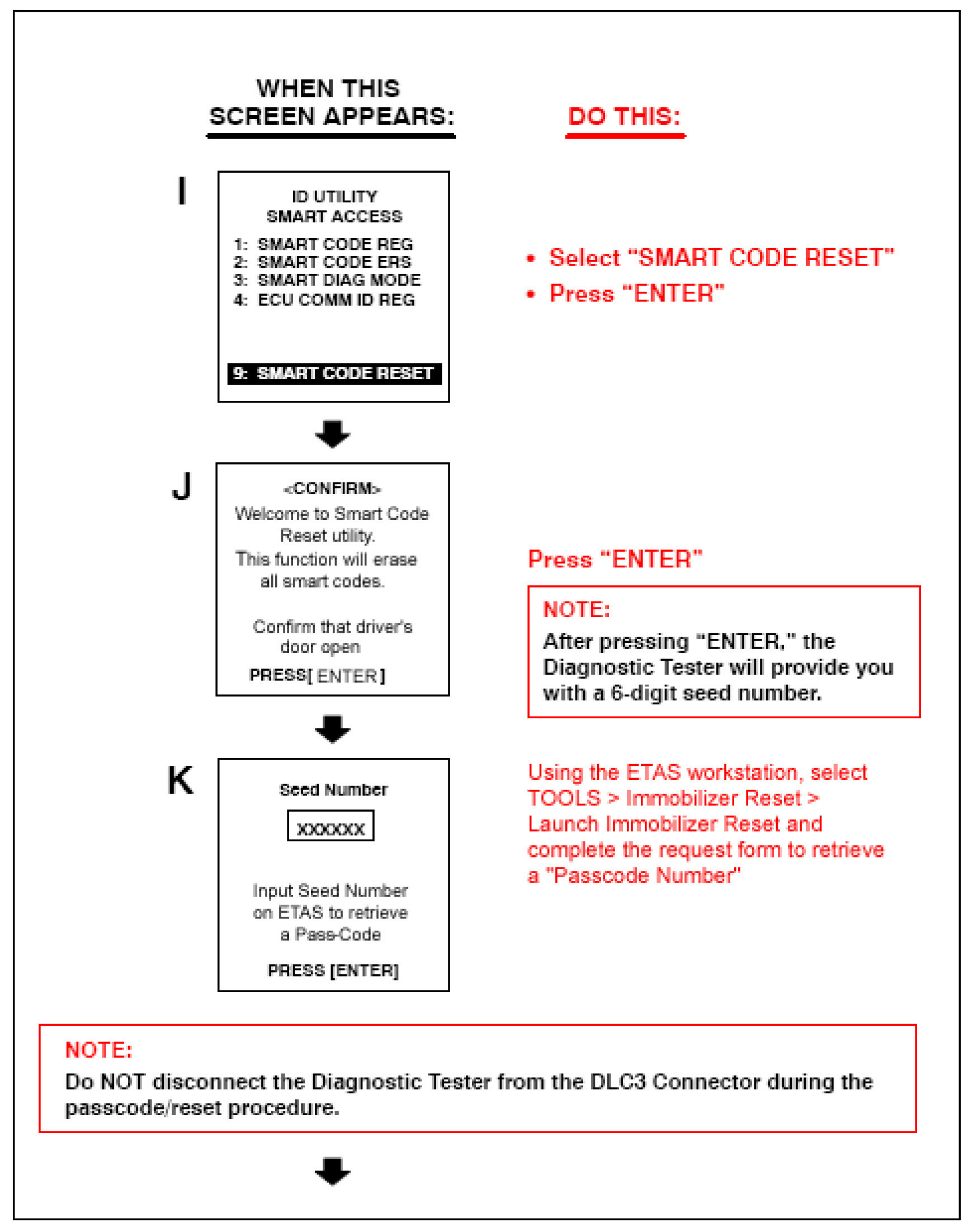 WHEN THIS SCREEN APPEARS:

DO THIS:

I

ID UTILITY
SMART ACCESS

1: SMART CODE REG
2: SMART CODE ERS
3: SMART DIAG MODE
4: ECU COMM ID REG

9: SMART CODE RESET

• Select "SMART CODE RESET"
• Press "ENTER"

J

<CONFIRM>
Welcome to Smart Code Reset utility.
This function will erase all smart codes.

Confirm that driver's door open

PRESS[ ENTER ]

Press "ENTER"

NOTE:
After pressing "ENTER," the Diagnostic Tester will provide you with a 6-digit seed number.

K

Seed Number

XXXXXX

Input Seed Number on ETAS to retrieve a Pass-Code

PRESS [ENTER]

Using the ETAS workstation, select TOOLS > Immobilizer Reset > Launch Immobilizer Reset and complete the request form to retrieve a "Passcode Number"

NOTE:
Do NOT disconnect the Diagnostic Tester from the DLC3 Connector during the passcode/reset procedure.