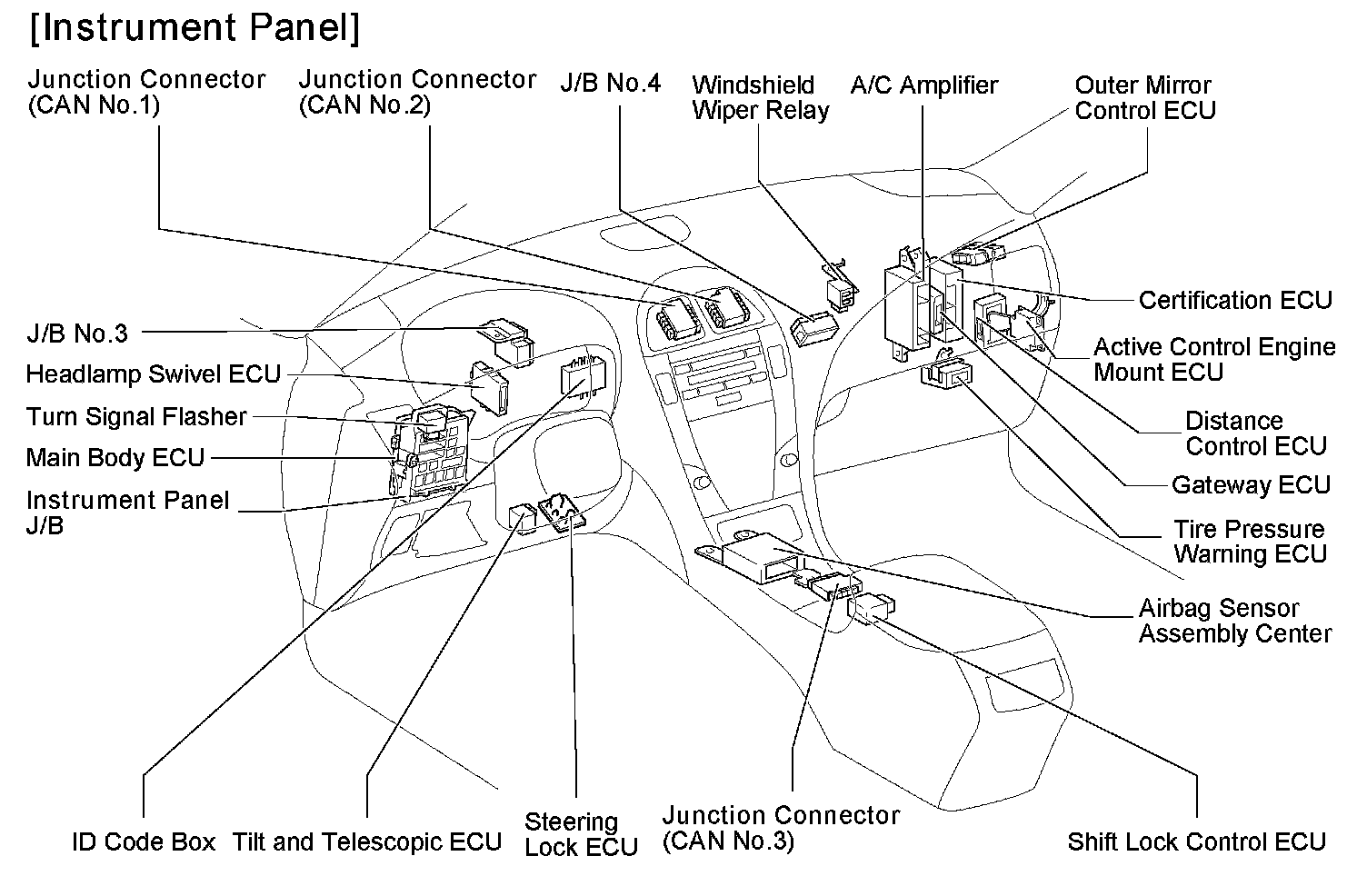 [Instrument Panel]

Junction Connector (CAN No.1)

Junction Connector (CAN No.2)

J/B No.4

Windshield Wiper Relay

A/C Amplifier

Outer Mirror Control ECU

J/B No.3

Headlamp Swivel ECU

Turn Signal Flasher

Main Body ECU

Instrument Panel J/B

Certification ECU

Active Control Engine Mount ECU

Distance Control ECU

Gateway ECU

Tire Pressure Warning ECU

Airbag Sensor Assembly Center

ID Code Box

Tilt and Telescopic ECU

Steering Lock ECU

Junction Connector (CAN No.3)

Shift Lock Control ECU