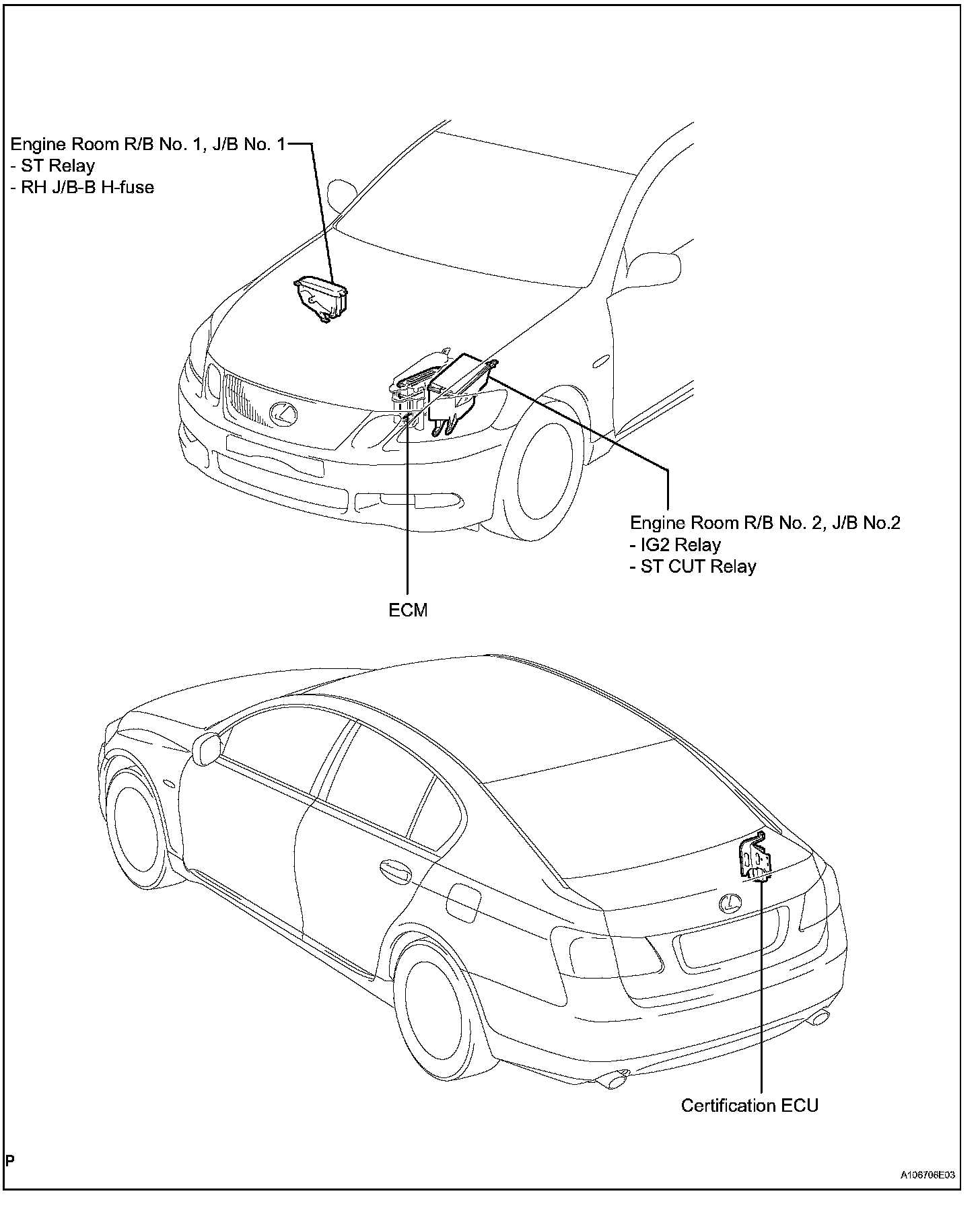 Engine Room R/B No. 1, J/B No. 1
- ST Relay
- RH J/B-B H-fuse

Engine Room R/B No. 2, J/B No.2
- IG2 Relay
- ST CUT Relay

ECM

Certification ECU

P

A106706E03