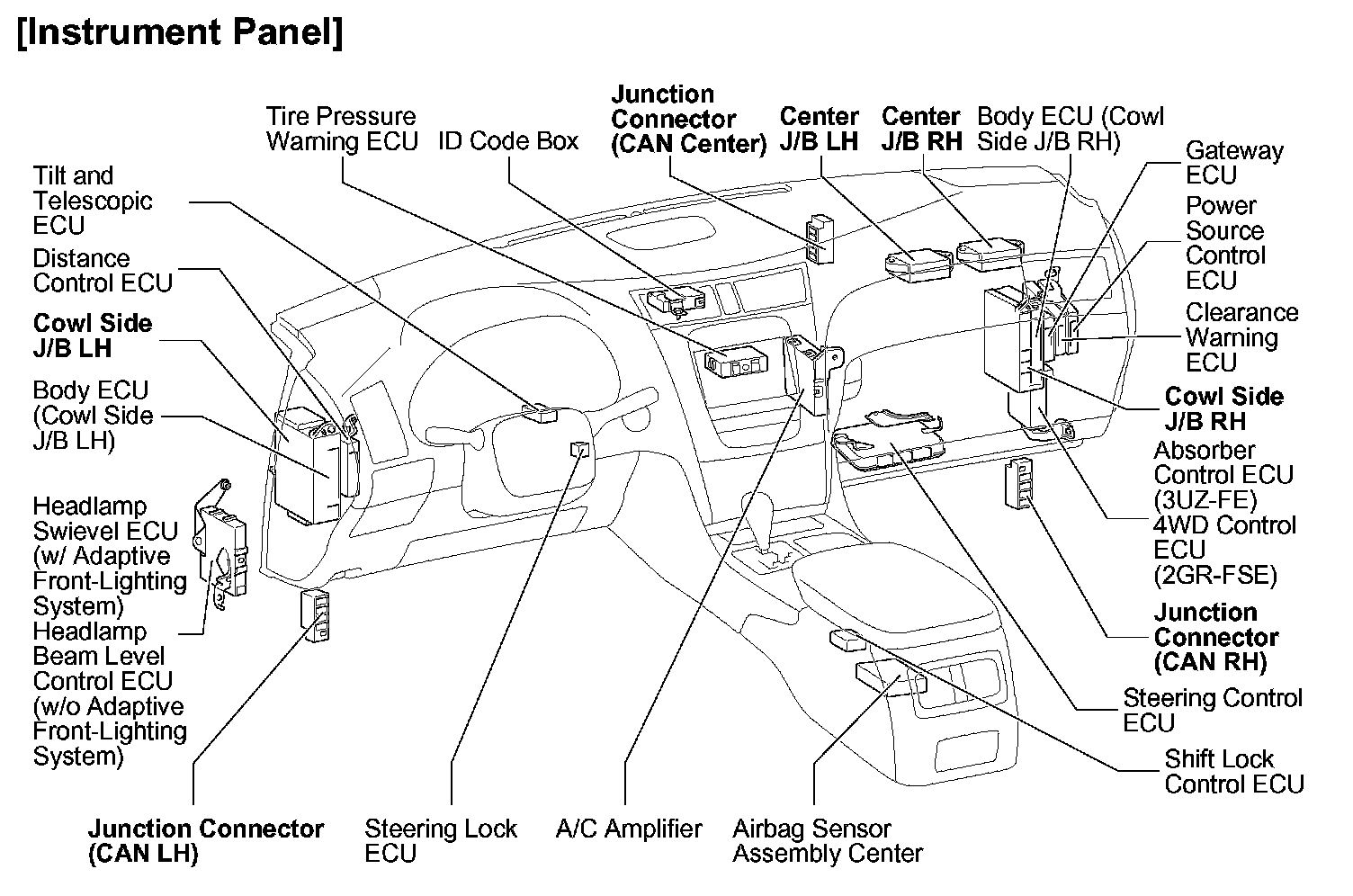 [Instrument Panel]

Tire Pressure Warning ECU

ID Code Box

Junction Connector (CAN Center)

Center J/B LH

Center J/B RH

Body ECU (Cowl Side J/B RH)

Gateway ECU

Power Source Control ECU

Clearance Warning ECU

Cowl Side J/B RH

Absorber Control ECU (3UZ-FE) 4WD Control ECU (2GR-FSE)

Junction Connector (CAN RH)

Steering Control ECU

Shift Lock Control ECU

Tilt and Telescopic ECU

Distance Control ECU

Cowl Side J/B LH

Body ECU (Cowl Side J/B LH)

Headlamp Swievel ECU (w/ Adaptive Front-Lighting System) Headlamp Beam Level Control ECU (w/o Adaptive Front-Lighting System)

Junction Connector (CAN LH)

Steering Lock ECU

A/C Amplifier

Airbag Sensor Assembly Center