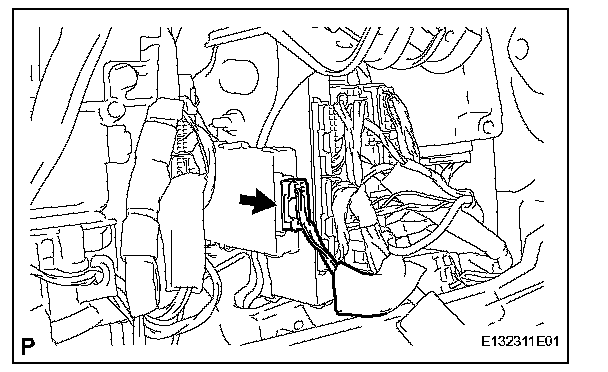 P

E132311E01