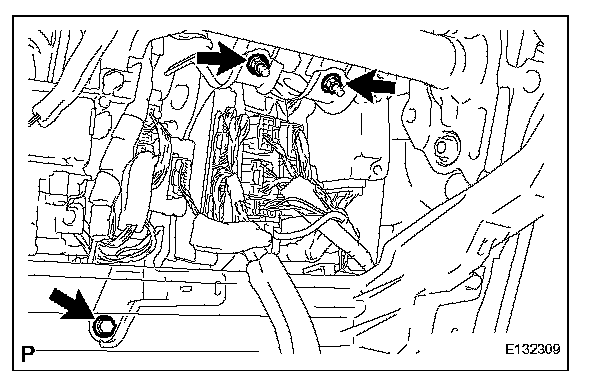 P

E132309