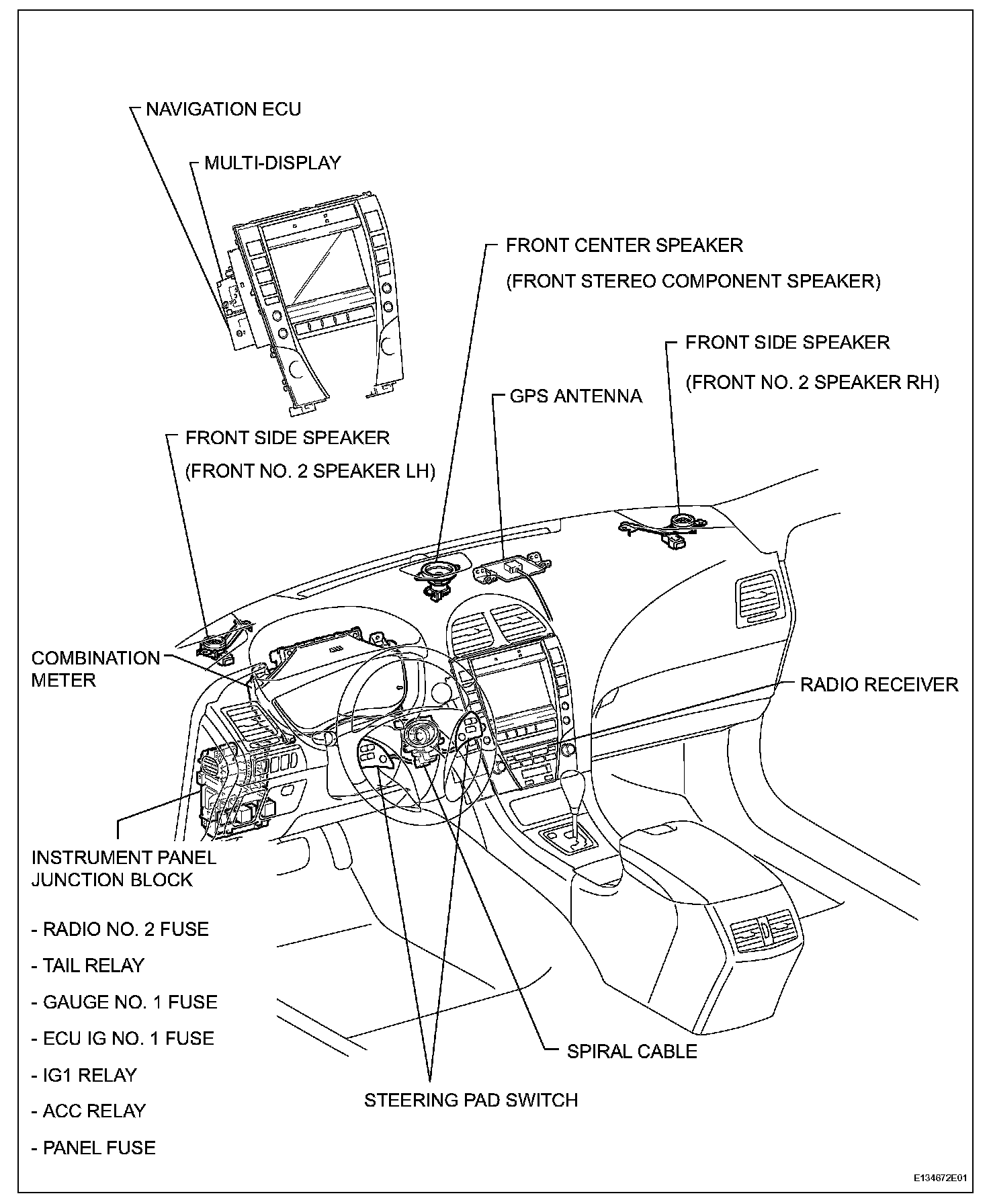 NAVIGATION ECU

MULTI-DISPLAY

FRONT CENTER SPEAKER
(FRONT STEREO COMPONENT SPEAKER)

FRONT SIDE SPEAKER
(FRONT NO. 2 SPEAKER RH)

GPS ANTENNA

FRONT SIDE SPEAKER
(FRONT NO. 2 SPEAKER LH)

COMBINATION METER

RADIO RECEIVER

INSTRUMENT PANEL JUNCTION BLOCK

- RADIO NO. 2 FUSE
- TAIL RELAY
- GAUGE NO. 1 FUSE
- ECU IG NO. 1 FUSE
- IG1 RELAY
- ACC RELAY
- PANEL FUSE

SPIRAL CABLE

STEERING PAD SWITCH

E134672E01