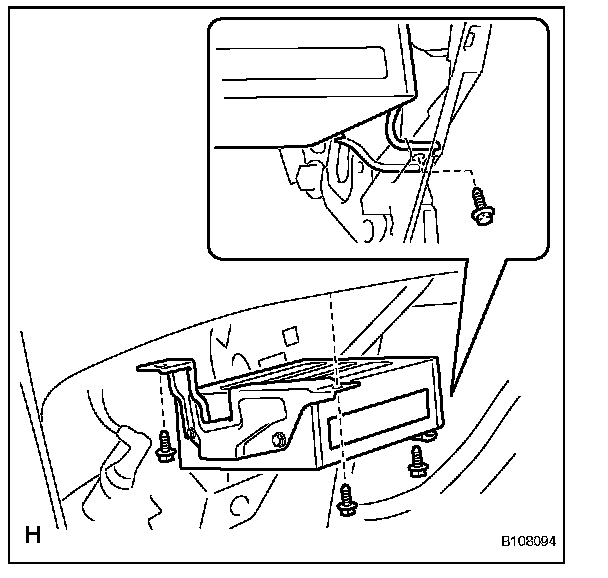 H

B108094