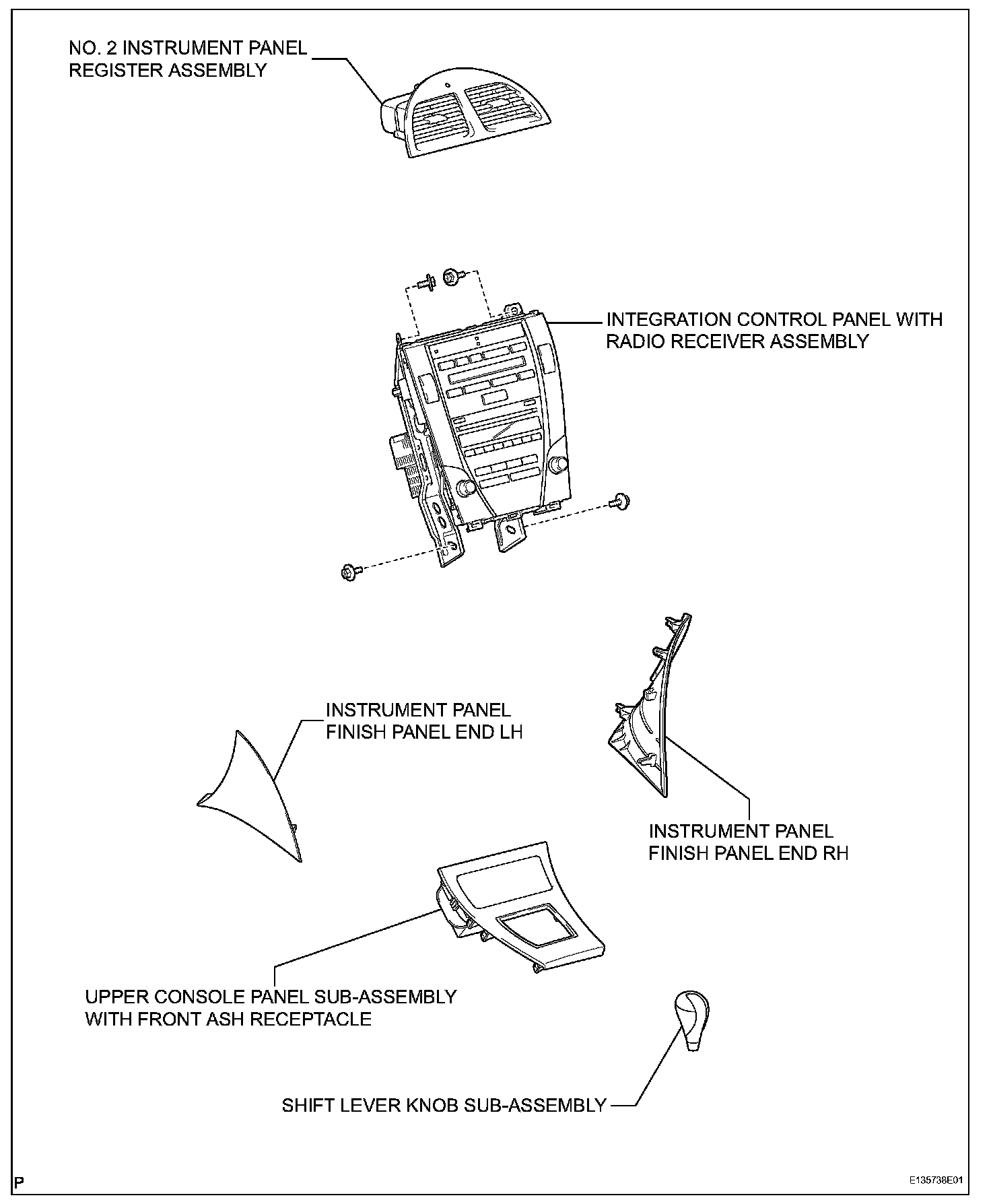 NO. 2 INSTRUMENT PANEL REGISTER ASSEMBLY

INTEGRATION CONTROL PANEL WITH RADIO RECEIVER ASSEMBLY

INSTRUMENT PANEL FINISH PANEL END LH

INSTRUMENT PANEL FINISH PANEL END RH

UPPER CONSOLE PANEL SUB-ASSEMBLY WITH FRONT ASH RECEPTACLE

SHIFT LEVER KNOB SUB-ASSEMBLY

P

E135738E01