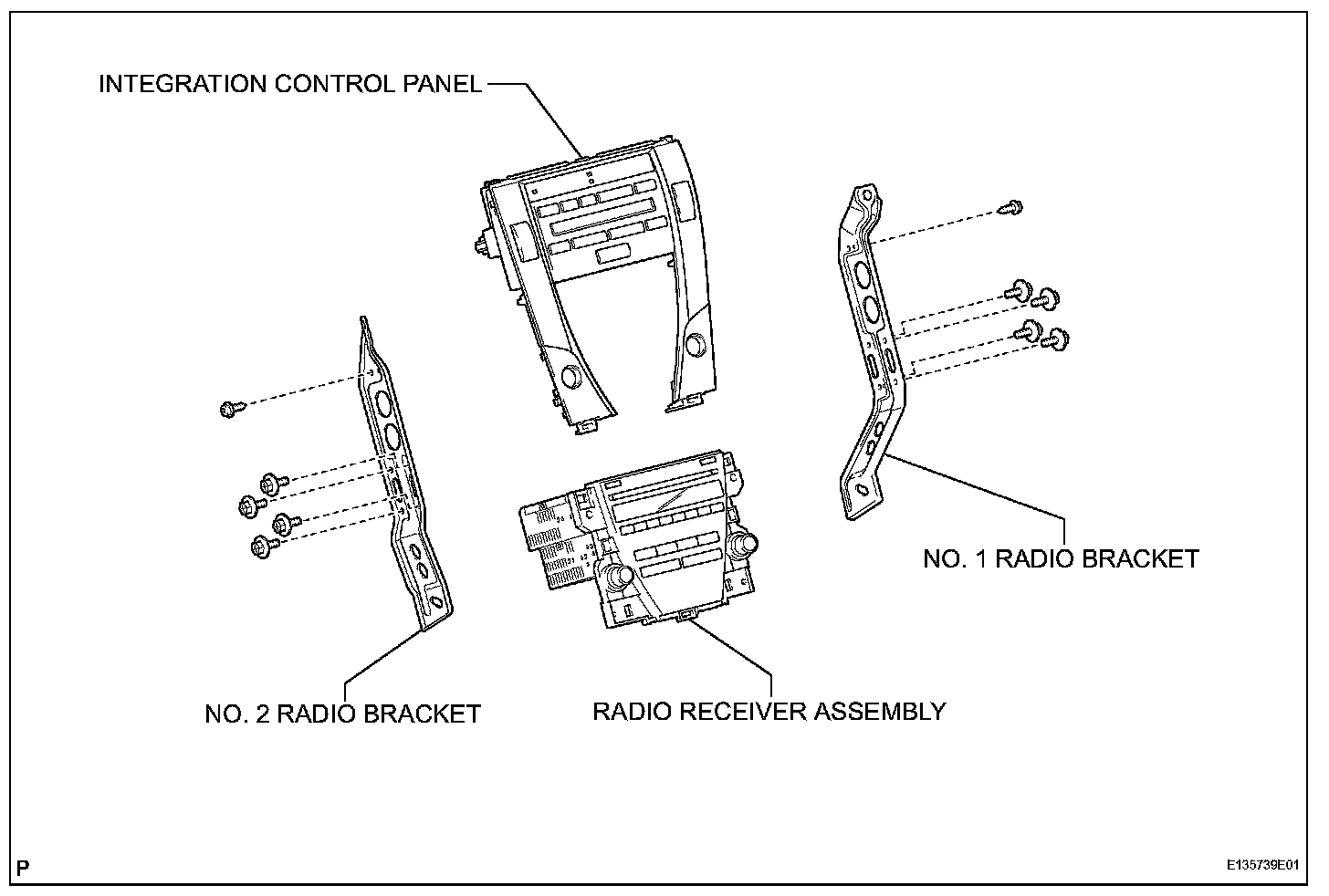 INTEGRATION CONTROL PANEL

NO. 1 RADIO BRACKET

NO. 2 RADIO BRACKET

RADIO RECEIVER ASSEMBLY

P

E135739E01