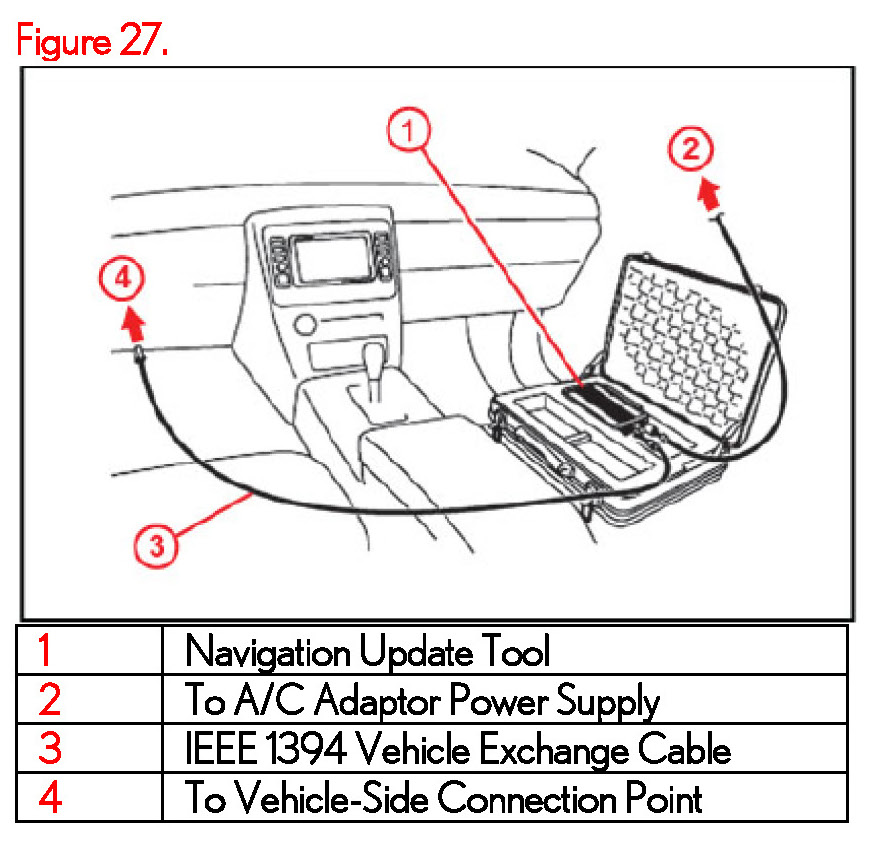 Figure 27.

1

2

4

3

| 1 | Navigation Update Tool |
|---|---|
| 2 | To A/C Adaptor Power Supply |
| 3 | IEEE 1394 Vehicle Exchange Cable |
| 4 | To Vehicle-Side Connection Point |