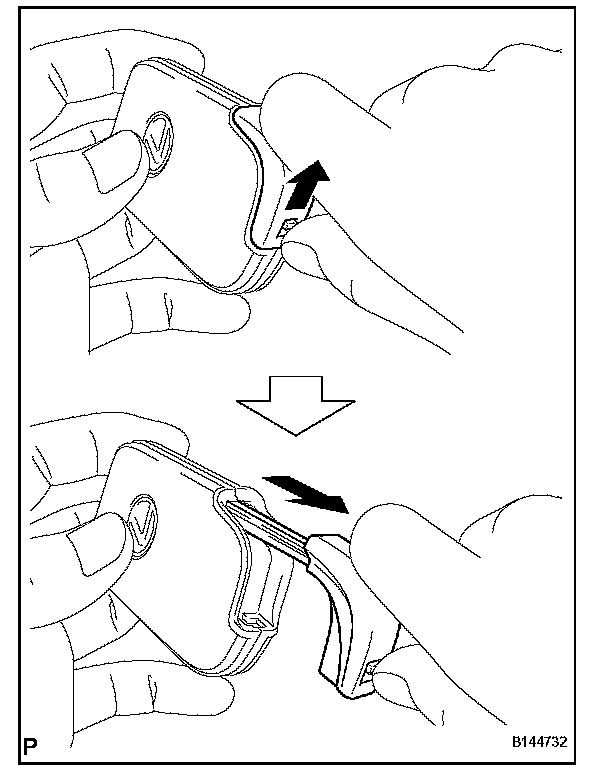 P

B144732