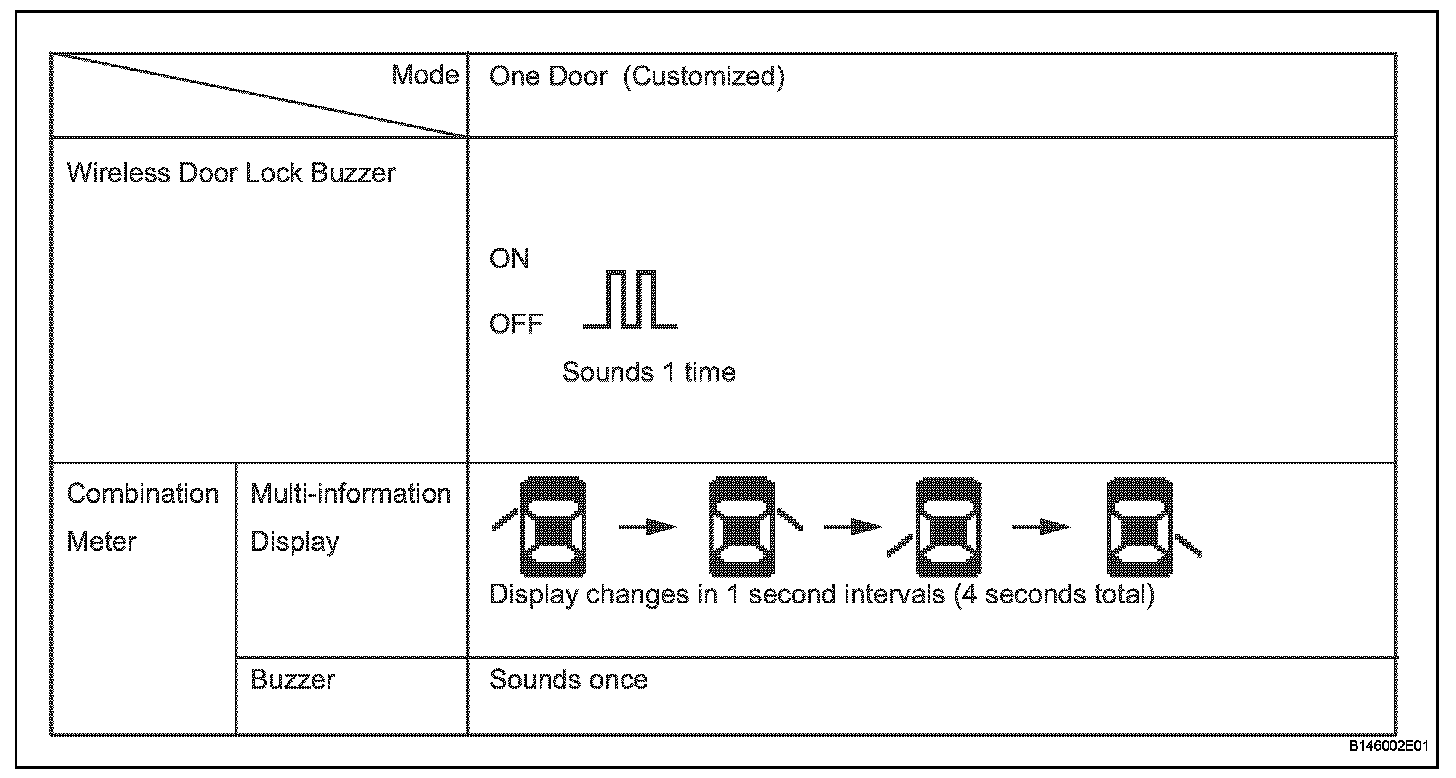 | Mode | | One Door (Customized) |
|---|---|---|
| Wireless Door Lock Buzzer | | ON OFF Sounds 1 time |
| Combination Meter | Multi-information Display | Display changes in 1 second intervals (4 seconds total) |
| | Buzzer | Sounds once |

B146002E01