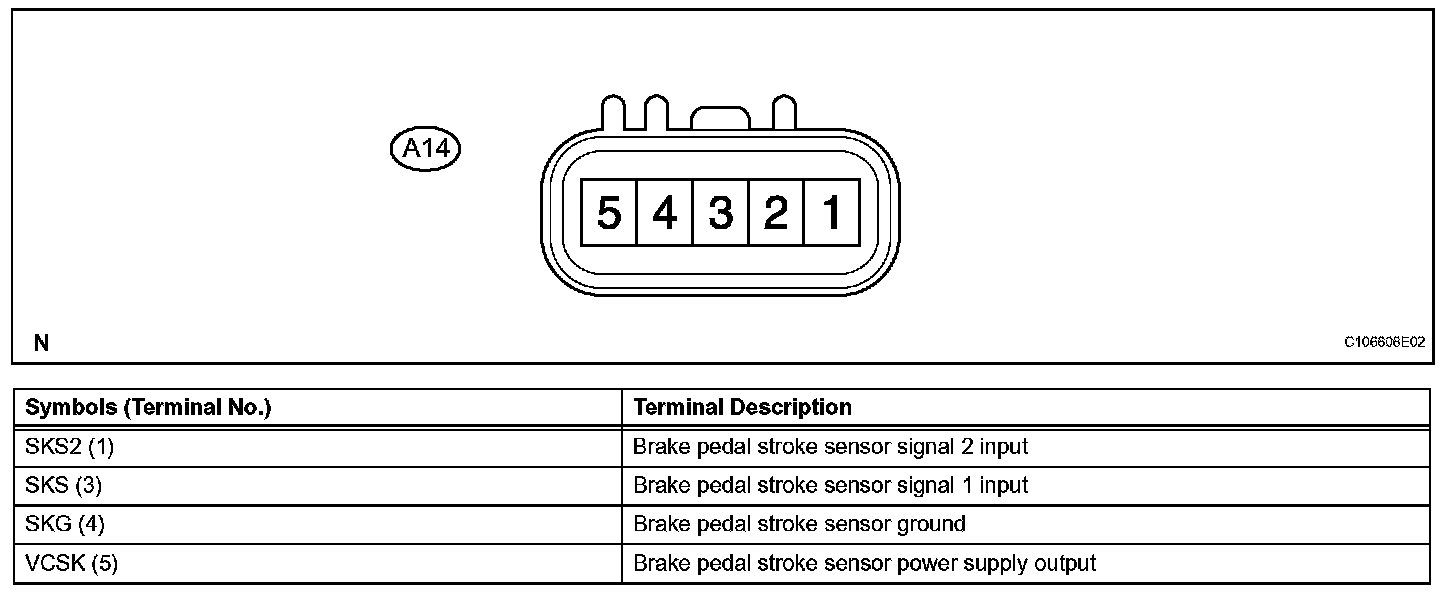 A14

5 4 3 2 1

N

C106606E02

| Symbols (Terminal No.) | Terminal Description |
|---|---|
| SKS2 (1) | Brake pedal stroke sensor signal 2 input |
| SKS (3) | Brake pedal stroke sensor signal 1 input |
| SKG (4) | Brake pedal stroke sensor ground |
| VCSK (5) | Brake pedal stroke sensor power supply output |