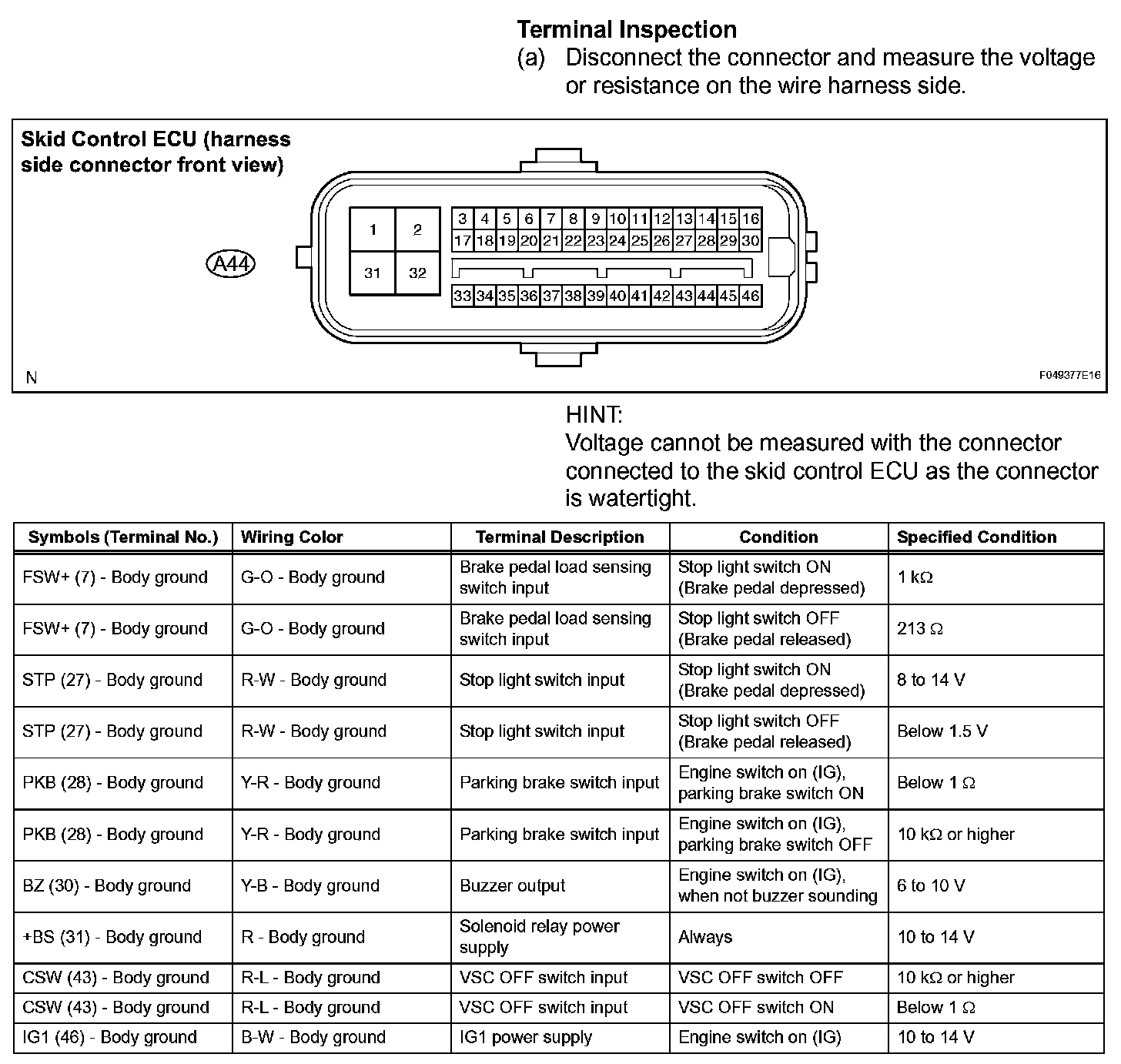 Terminal Inspection
(a) Disconnect the connector and measure the voltage or resistance on the wire harness side.

Skid Control ECU (harness side connector front view)

A44

1 2
31 32
3 4 5 6 7 8 9 10 11 12 13 14 15 16
17 18 19 20 21 22 23 24 25 26 27 28 29 30
33 34 35 36 37 38 39 40 41 42 43 44 45 46

N

F049377E16

HINT:
Voltage cannot be measured with the connector connected to the skid control ECU as the connector is watertight.

| Symbols (Terminal No.) | Wiring Color | Terminal Description | Condition | Specified Condition |
|---|---|---|---|---|
| FSW+ (7) - Body ground | G-O - Body ground | Brake pedal load sensing switch input | Stop light switch ON (Brake pedal depressed) | 1 kΩ |
| FSW+ (7) - Body ground | G-O - Body ground | Brake pedal load sensing switch input | Stop light switch OFF (Brake pedal released) | 213 Ω |
| STP (27) - Body ground | R-W - Body ground | Stop light switch input | Stop light switch ON (Brake pedal depressed) | 8 to 14 V |
| STP (27) - Body ground | R-W - Body ground | Stop light switch input | Stop light switch OFF (Brake pedal released) | Below 1.5 V |
| PKB (28) - Body ground | Y-R - Body ground | Parking brake switch input | Engine switch on (IG), parking brake switch ON | Below 1 Ω |
| PKB (28) - Body ground | Y-R - Body ground | Parking brake switch input | Engine switch on (IG), parking brake switch OFF | 10 kΩ or higher |
| BZ (30) - Body ground | Y-B - Body ground | Buzzer output | Engine switch on (IG), when not buzzer sounding | 6 to 10 V |
| +BS (31) - Body ground | R - Body ground | Solenoid relay power supply | Always | 10 to 14 V |
| CSW (43) - Body ground | R-L - Body ground | VSC OFF switch input | VSC OFF switch OFF | 10 kΩ or higher |
| CSW (43) - Body ground | R-L - Body ground | VSC OFF switch input | VSC OFF switch ON | Below 1 Ω |
| IG1 (46) - Body ground | B-W - Body ground | IG1 power supply | Engine switch on (IG) | 10 to 14 V |