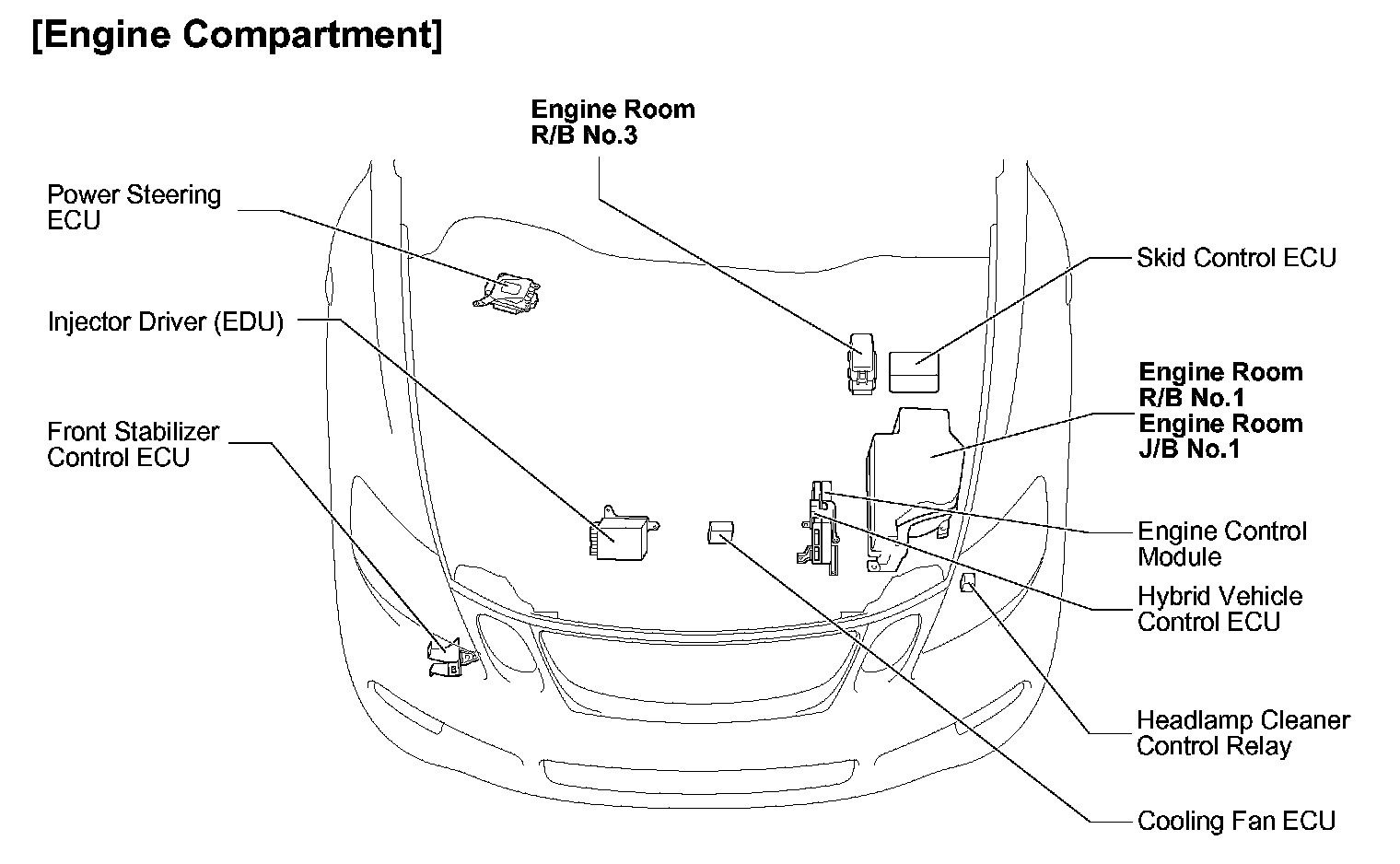 [Engine Compartment]

Engine Room
R/B No.3

Power Steering
ECU

Injector Driver (EDU)

Front Stabilizer
Control ECU

Skid Control ECU

Engine Room
R/B No.1
Engine Room
J/B No.1

Engine Control
Module

Hybrid Vehicle
Control ECU

Headlamp Cleaner
Control Relay

Cooling Fan ECU