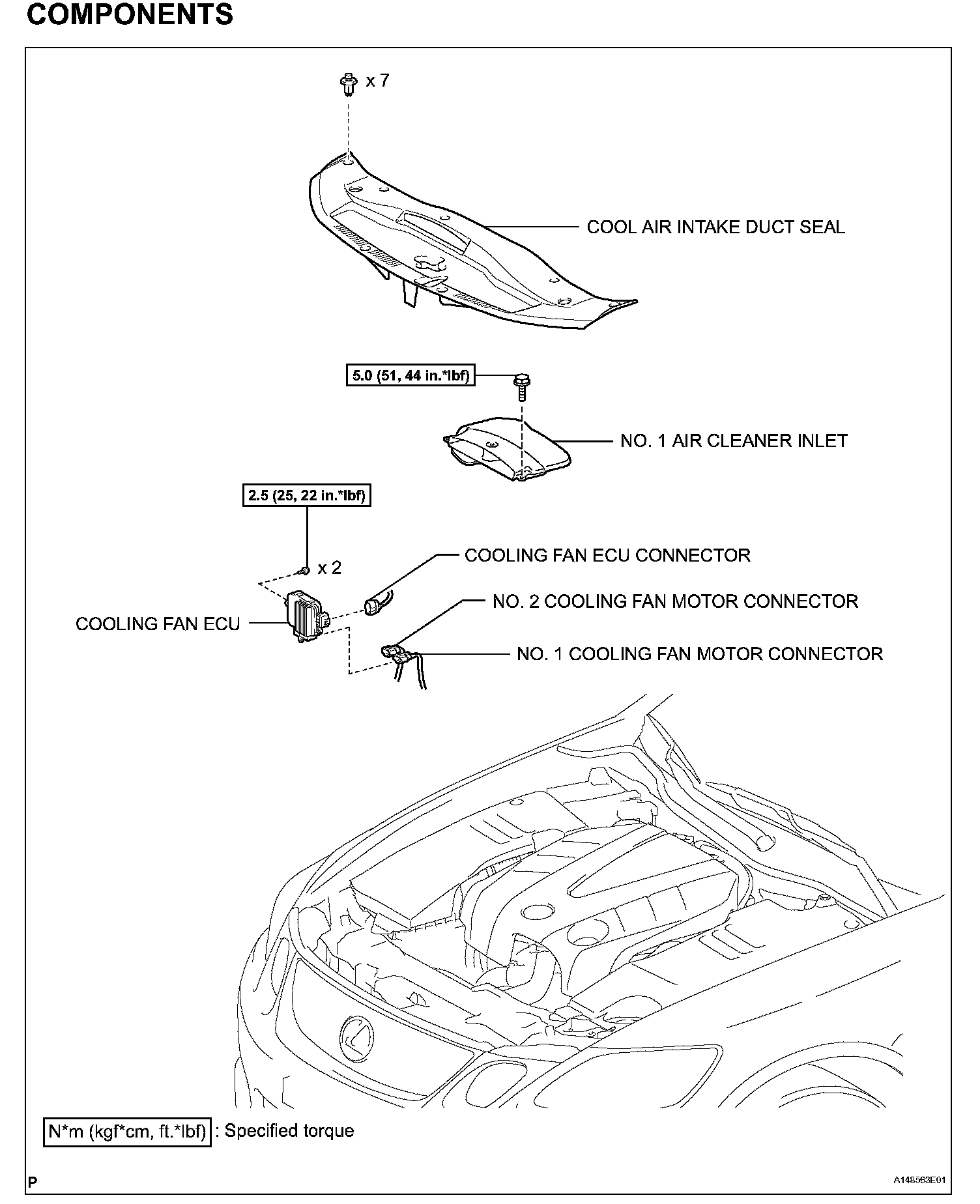 COMPONENTS

x 7

COOL AIR INTAKE DUCT SEAL

5.0 (51, 44 in.*lbf)

NO. 1 AIR CLEANER INLET

2.5 (25, 22 in.*lbf)

x 2

COOLING FAN ECU CONNECTOR

NO. 2 COOLING FAN MOTOR CONNECTOR

COOLING FAN ECU

NO. 1 COOLING FAN MOTOR CONNECTOR

N*m (kgf*cm, ft.*lbf) : Specified torque

P

A148563E01