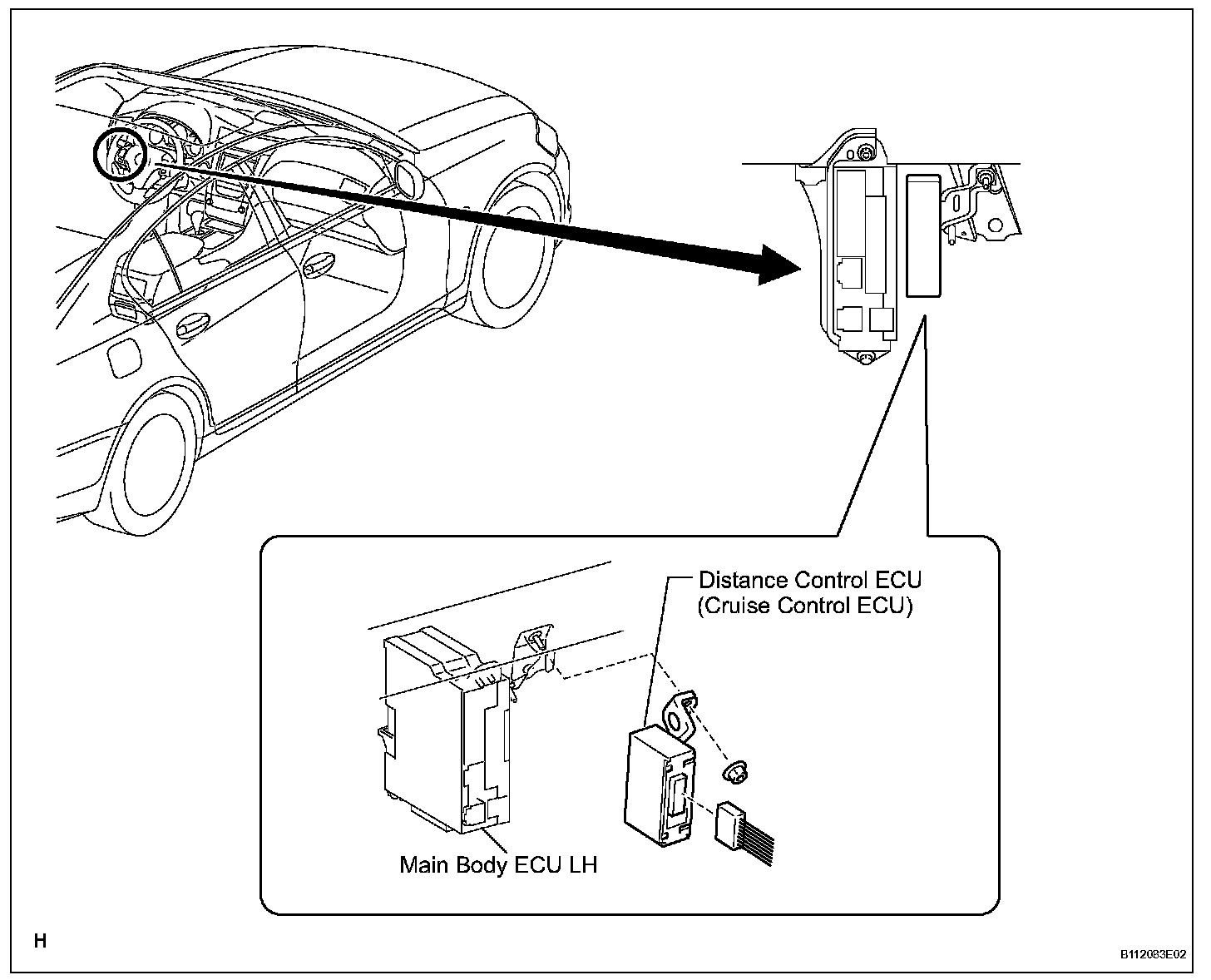 Distance Control ECU
(Cruise Control ECU)

Main Body ECU LH

H

B112083E02