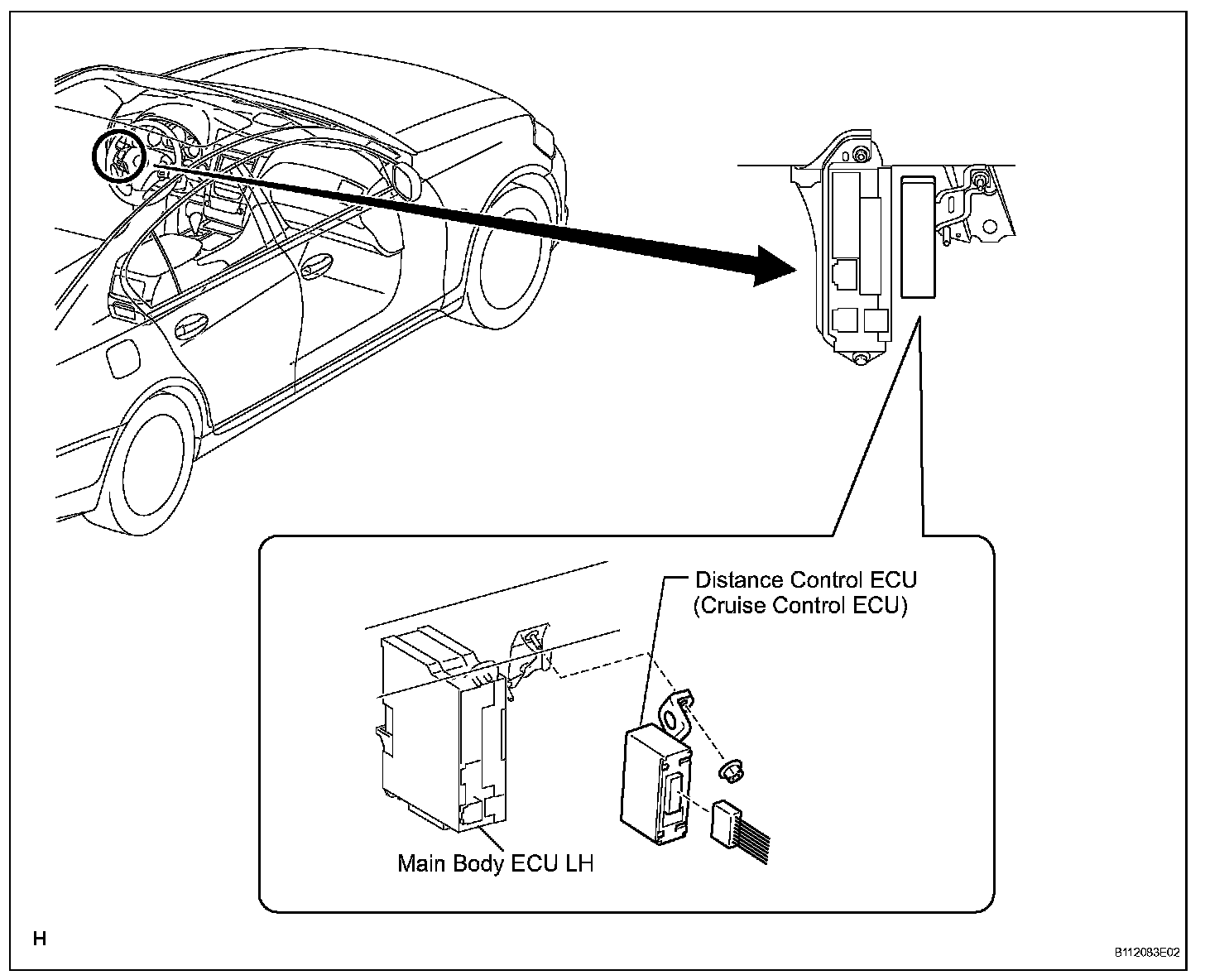 Distance Control ECU
(Cruise Control ECU)

Main Body ECU LH

H

B112083E02